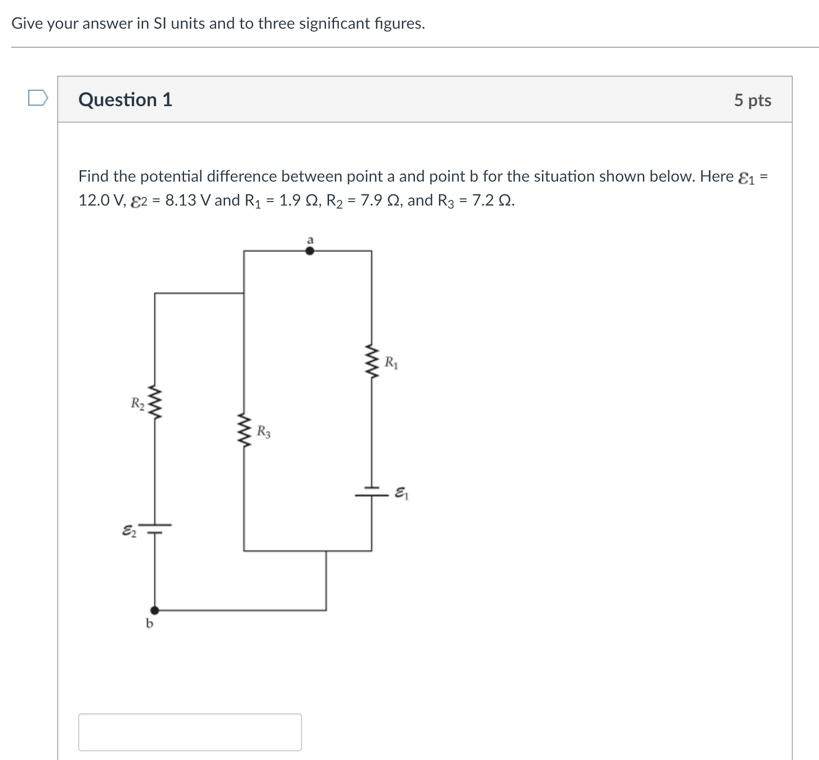 Give your answer in SI units and to three significant figures.

Question 1

5 pts

Find the potential difference between point a and point b for the situation shown below. Here $\mathcal{E}_1$ = 12.0 V, $\mathcal{E}2$ = 8.13 V and $R_1$ = 1.9 Ω, $R_2$ = 7.9 Ω, and $R_3$ = 7.2 Ω.

a

$R_1$

$R_2$

$R_3$

$\mathcal{E}_1$

$\mathcal{E}_2$

b