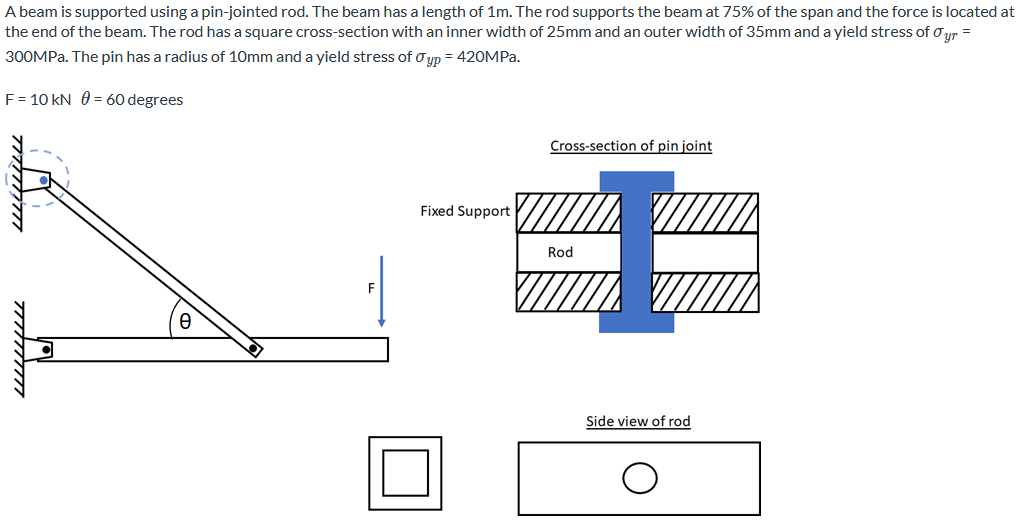 A beam is supported using a pin-jointed rod. The beam has a length of 1m. The rod supports the beam at 75% of the span and the force is located at the end of the beam. The rod has a square cross-section with an inner width of 25mm and an outer width of 35mm and a yield stress of $\sigma_{yr}$ = 300MPa. The pin has a radius of 10mm and a yield stress of $\sigma_{yp}$ = 420MPa.

F = 10 kN $\theta$ = 60 degrees

θ

F

Cross-section of pin joint

Fixed Support

Rod

Side view of rod