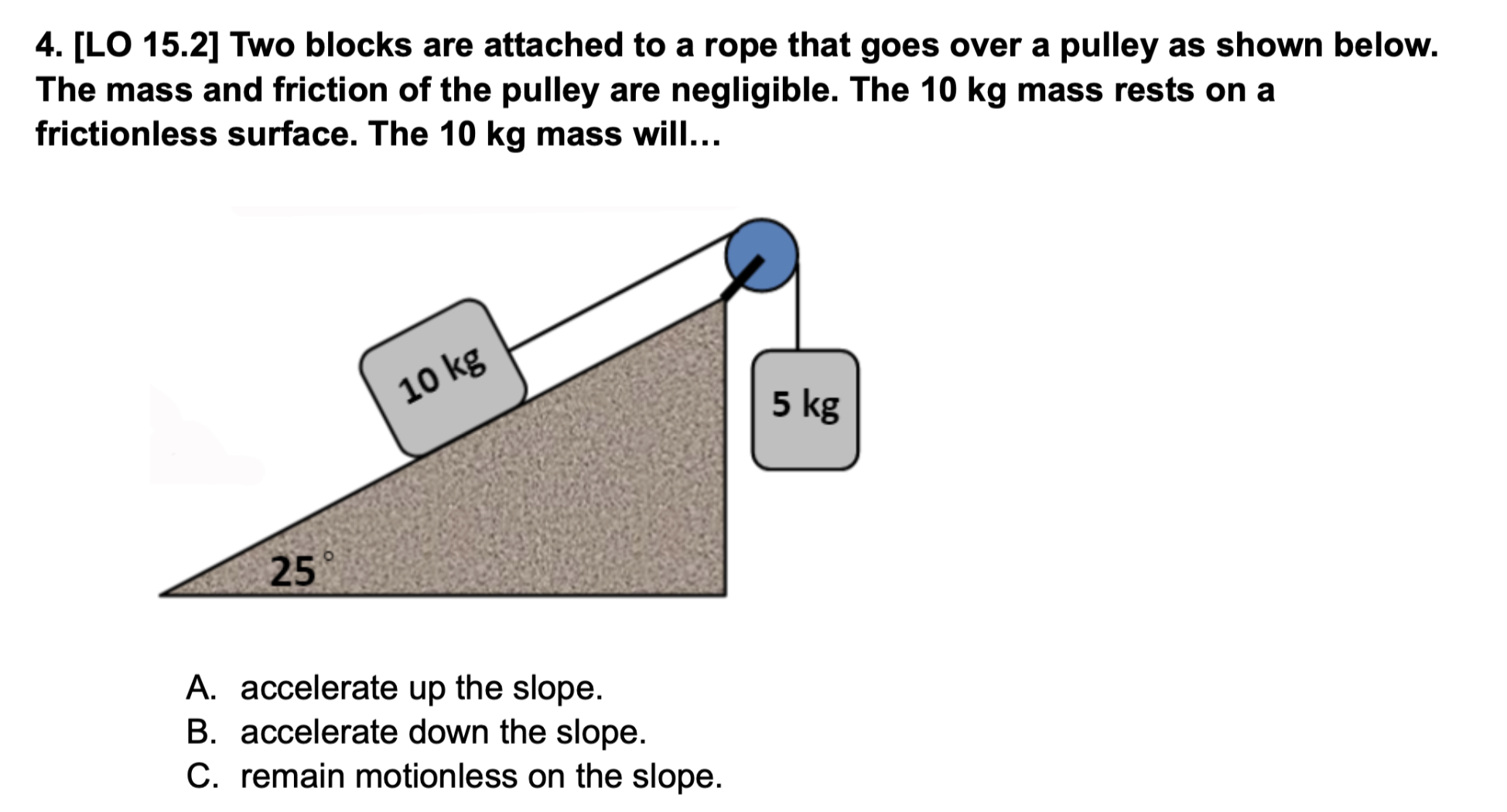 4. [LO 15.2] Two blocks are attached to a rope that goes over a pulley as shown below. The mass and friction of the pulley are negligible. The 10 kg mass rests on a frictionless surface. The 10 kg mass will…

10 kg

5 kg

$25^\circ$

A. accelerate up the slope.
B. accelerate down the slope.
C. remain motionless on the slope.