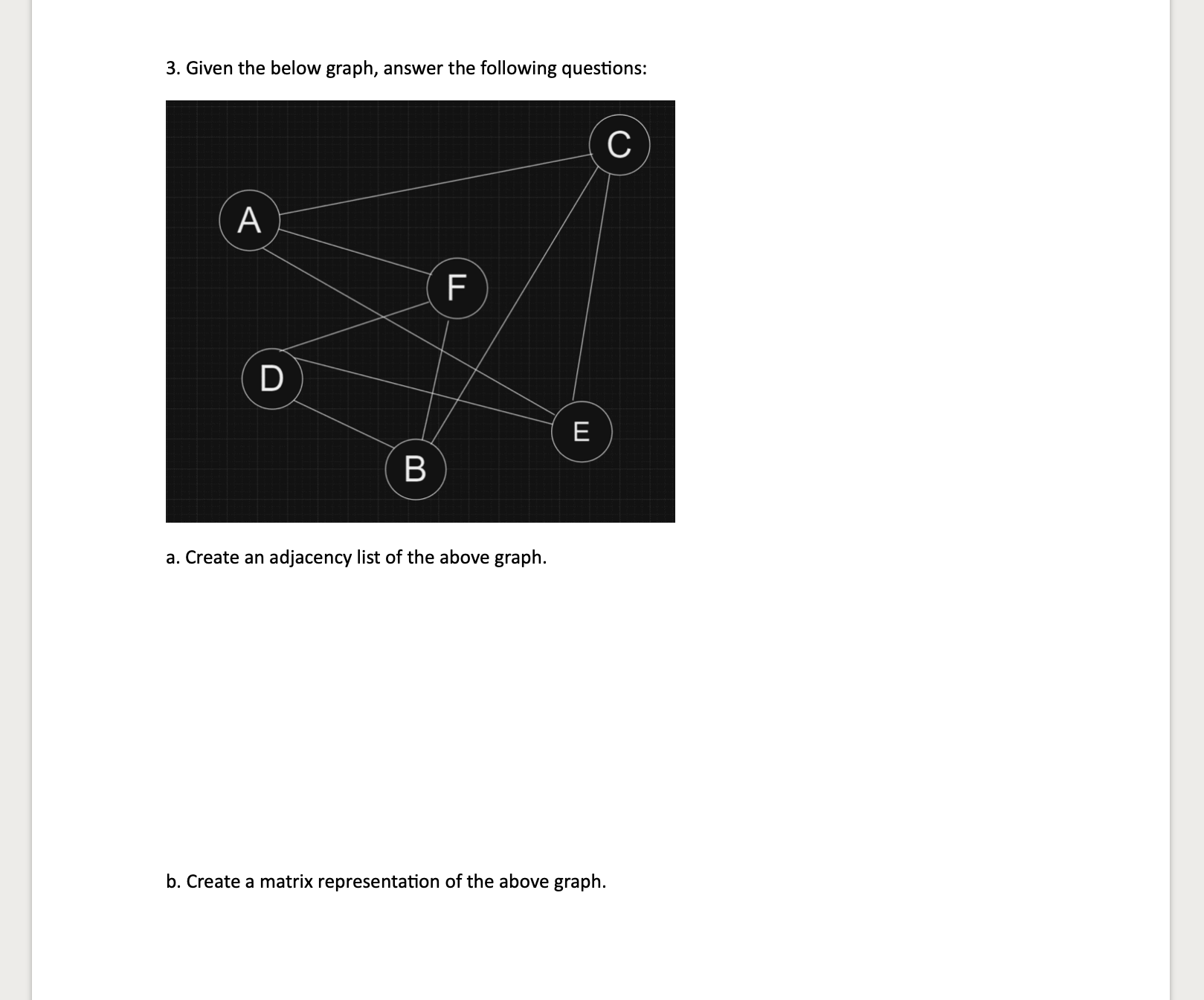 3. Given the below graph, answer the following questions:

C

A

F

D

E

B

a. Create an adjacency list of the above graph.

b. Create a matrix representation of the above graph.