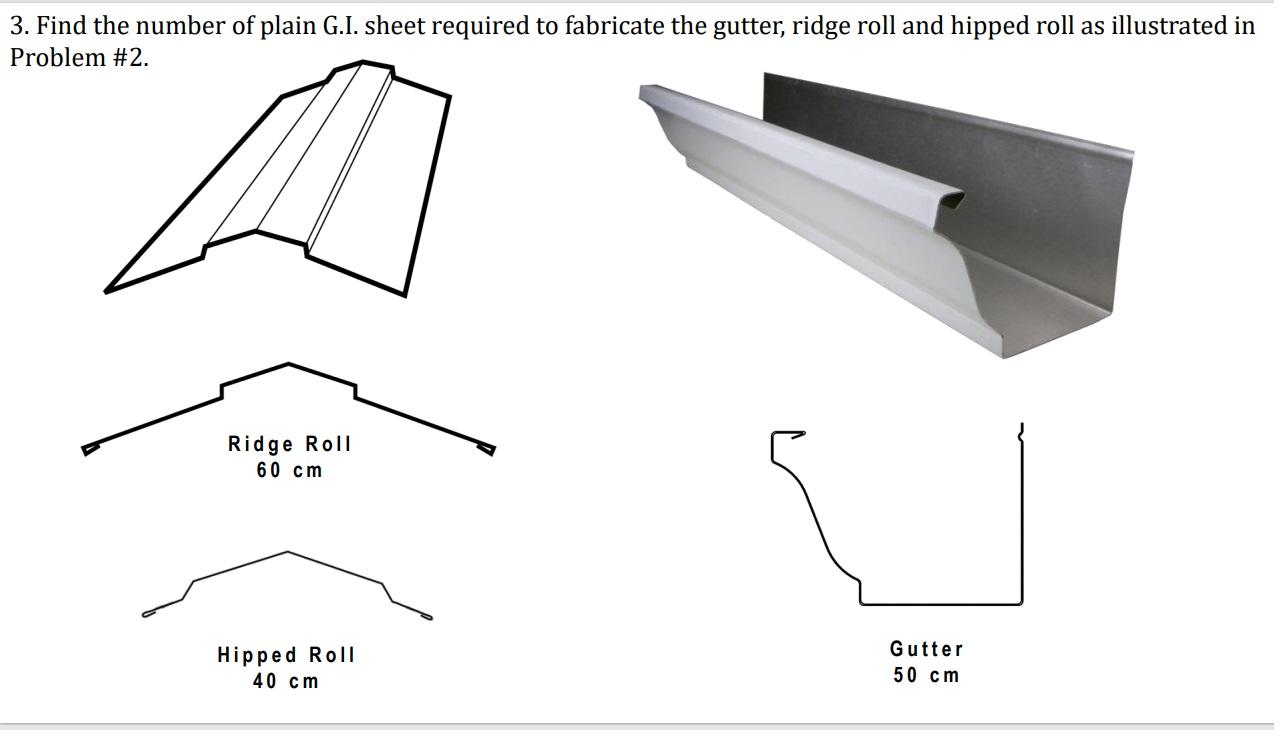 3. Find the number of plain G.I. sheet required to fabricate the gutter, ridge roll and hipped roll as illustrated in Problem #2.

Ridge Roll
60 cm

Hipped Roll
40 cm

Gutter
50 cm