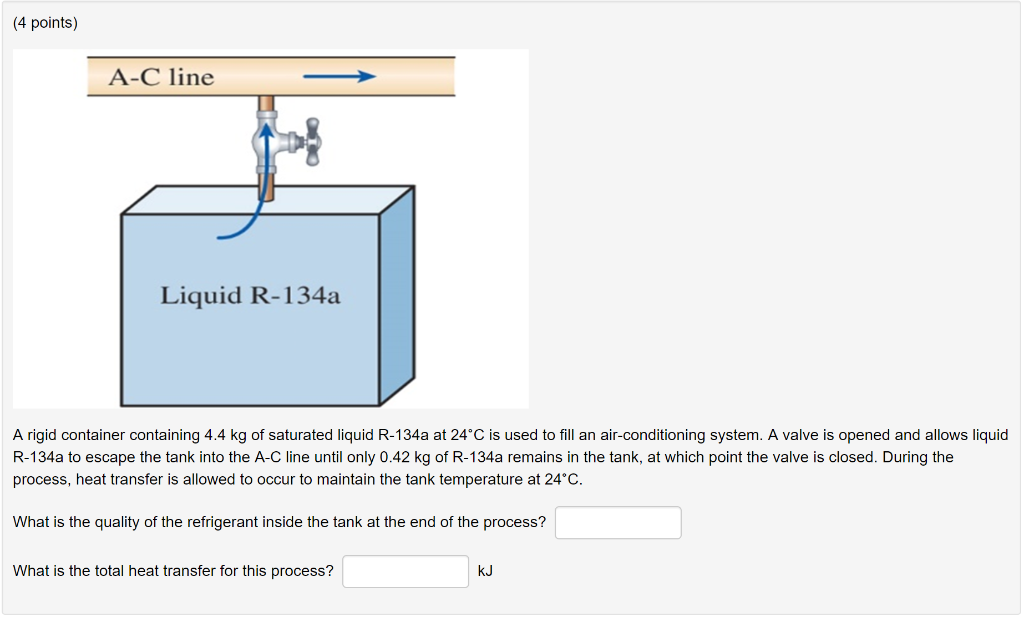 (4 points)

A-C line

Liquid R-134a

A rigid container containing 4.4 kg of saturated liquid R-134a at 24°C is used to fill an air-conditioning system. A valve is opened and allows liquid R-134a to escape the tank into the A-C line until only 0.42 kg of R-134a remains in the tank, at which point the valve is closed. During the process, heat transfer is allowed to occur to maintain the tank temperature at 24°C.

What is the quality of the refrigerant inside the tank at the end of the process?

What is the total heat transfer for this process? kJ