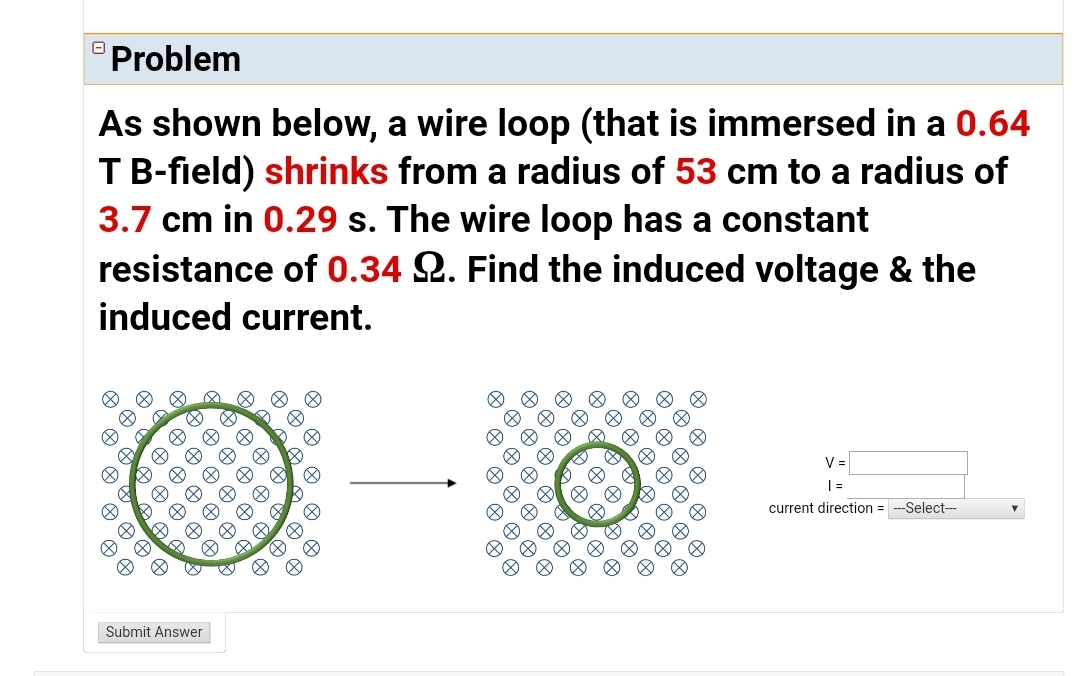 Problem

As shown below, a wire loop (that is immersed in a 0.64 T B-field) shrinks from a radius of 53 cm to a radius of 3.7 cm in 0.29 s. The wire loop has a constant resistance of 0.34 Ω. Find the induced voltage & the induced current.

V =
I =
current direction = ---Select---

Submit Answer