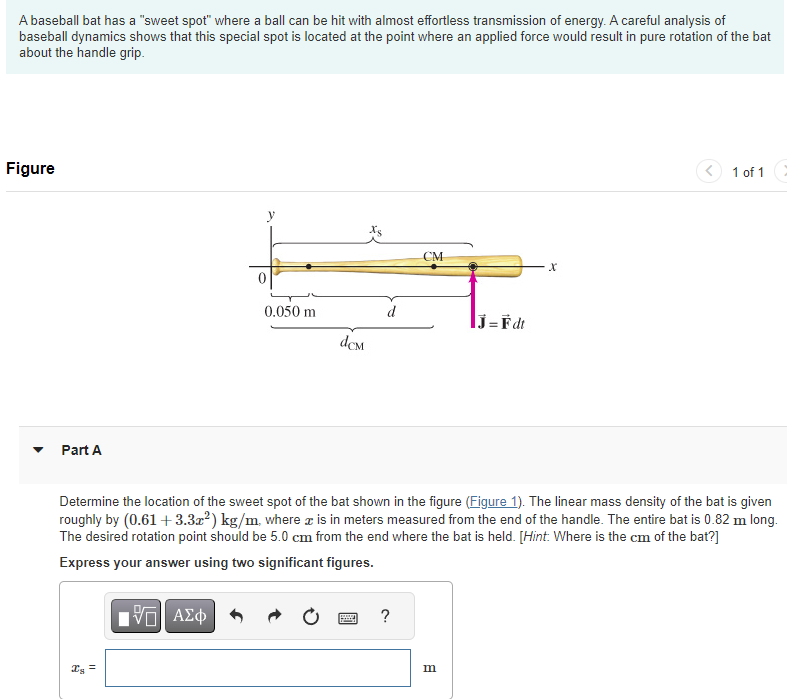 A baseball bat has a "sweet spot" where a ball can be hit with almost effortless transmission of energy. A careful analysis of baseball dynamics shows that this special spot is located at the point where an applied force would result in pure rotation of the bat about the handle grip.

Figure

1 of 1

$y$

$x_s$

CM

$x$

0

0.050 m

$d$

$\vec{J} = \vec{F}\,dt$

$d_{CM}$

Part A

Determine the location of the sweet spot of the bat shown in the figure (Figure 1). The linear mass density of the bat is given roughly by $(0.61 + 3.3x^2)$ kg/m, where $x$ is in meters measured from the end of the handle. The entire bat is 0.82 m long. The desired rotation point should be 5.0 cm from the end where the bat is held. [Hint: Where is the cm of the bat?]

Express your answer using two significant figures.

ΑΣφ

?

$x_s$ =

m