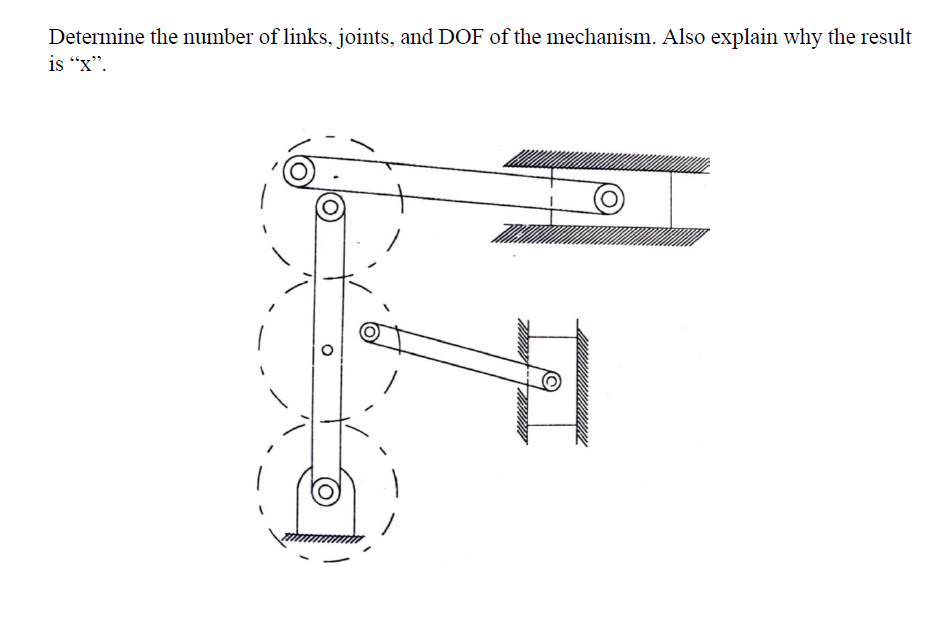 Determine the number of links, joints, and DOF of the mechanism. Also explain why the result is “x”.