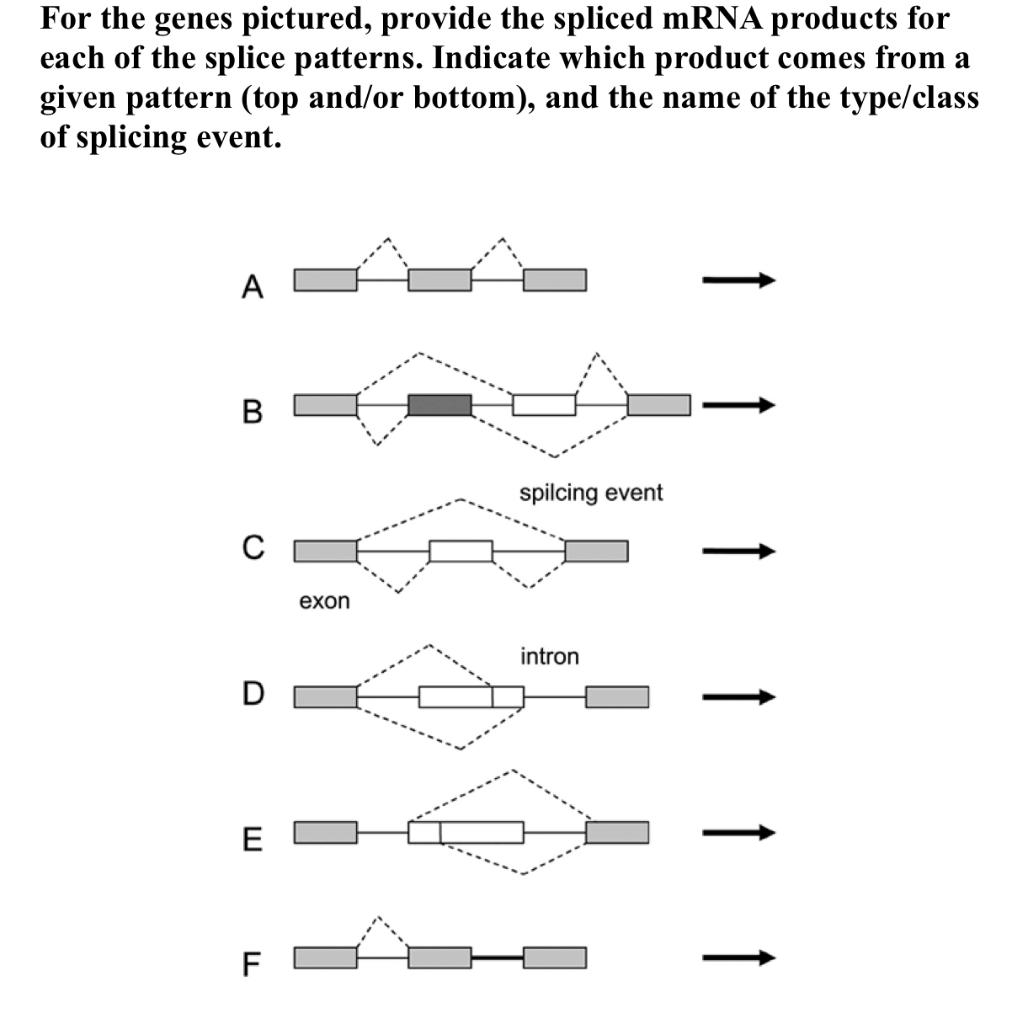 For the genes pictured, provide the spliced mRNA products for each of the splice patterns. Indicate which product comes from a given pattern (top and/or bottom), and the name of the type/class of splicing event.

A

B

spilcing event

C

exon

intron

D

E

F