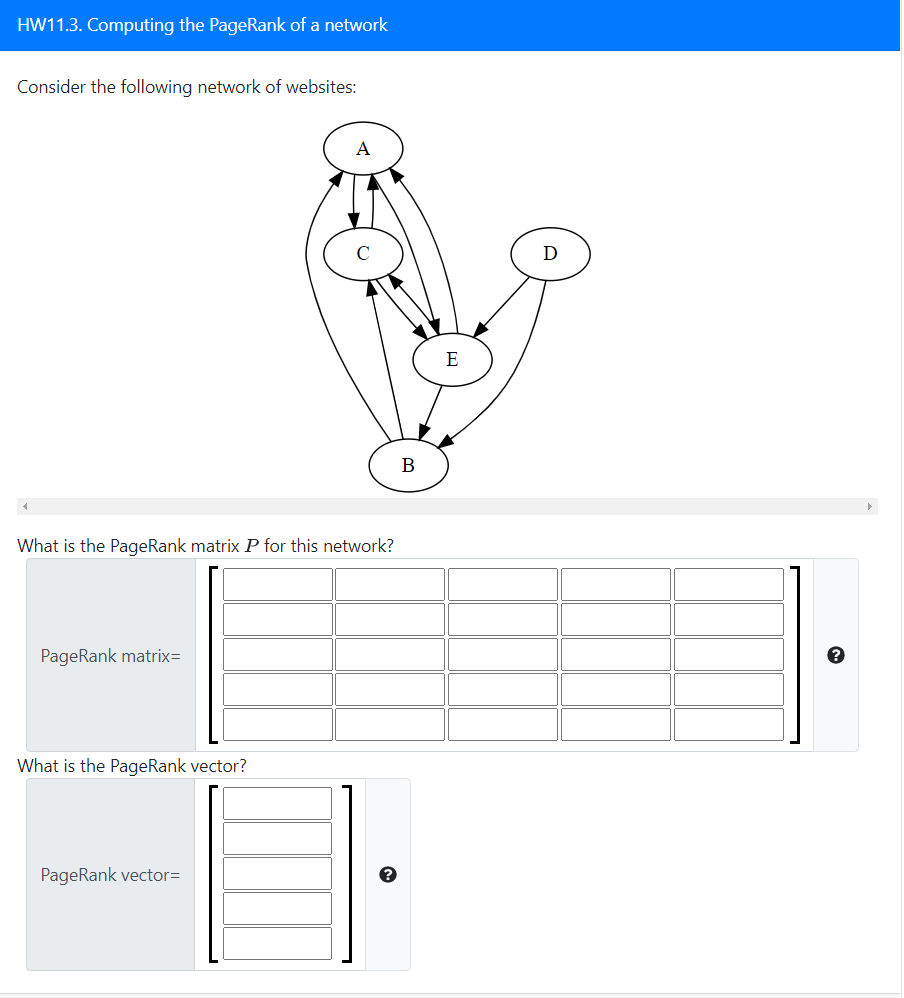 HW11.3. Computing the PageRank of a network

Consider the following network of websites:

A
C
D
E
B

What is the PageRank matrix $P$ for this network?

PageRank matrix=

What is the PageRank vector?

PageRank vector=