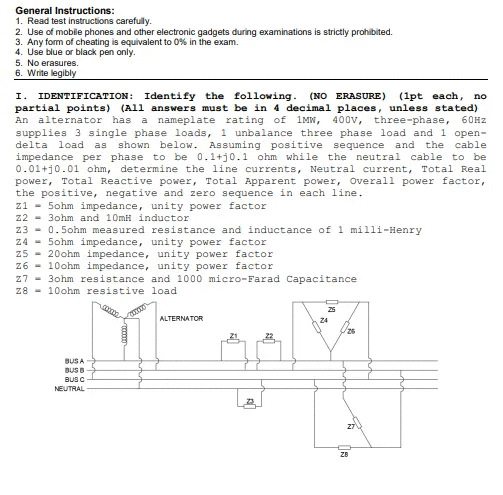 General Instructions:
1. Read test instructions carefully.
2. Use of mobile phones and other electronic gadgets during examinations is strictly prohibited.
3. Any form of cheating is equivalent to 0% in the exam.
4. Use blue or black pen only.
5. No erasures.
6. Write legibly

I. IDENTIFICATION: Identify the following. (NO ERASURE) (1pt each, no partial points) (All answers must be in 4 decimal places, unless stated)
An alternator has a nameplate rating of 1MW, 400V, three-phase, 60Hz supplies 3 single phase loads, 1 unbalance three phase load and 1 open-delta load as shown below. Assuming positive sequence and the cable impedance per phase to be 0.1+j0.1 ohm while the neutral cable to be 0.01+j0.01 ohm, determine the line currents, Neutral current, Total Real power, Total Reactive power, Total Apparent power, Overall power factor, the positive, negative and zero sequence in each line.
Z1 = 5ohm impedance, unity power factor
Z2 = 3ohm and 10mH inductor
Z3 = 0.5ohm measured resistance and inductance of 1 milli-Henry
Z4 = 5ohm impedance, unity power factor
Z5 = 20ohm impedance, unity power factor
Z6 = 10ohm impedance, unity power factor
Z7 = 3ohm resistance and 1000 micro-Farad Capacitance
Z8 = 10ohm resistive load

ALTERNATOR
Z1
Z2
Z5
Z4
Z6
BUS A
BUS B
BUS C
NEUTRAL
Z3
Z7
Z8