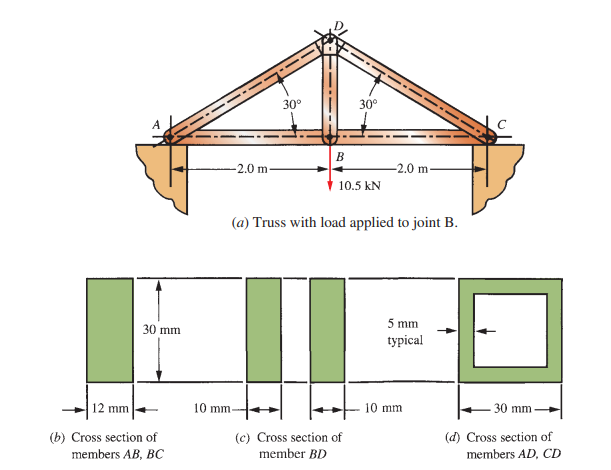 D

30°

30°

A

C

B

2.0 m

2.0 m

10.5 kN

(a) Truss with load applied to joint B.

30 mm

5 mm typical

12 mm

10 mm

10 mm

30 mm

(b) Cross section of members AB, BC

(c) Cross section of member BD

(d) Cross section of members AD, CD