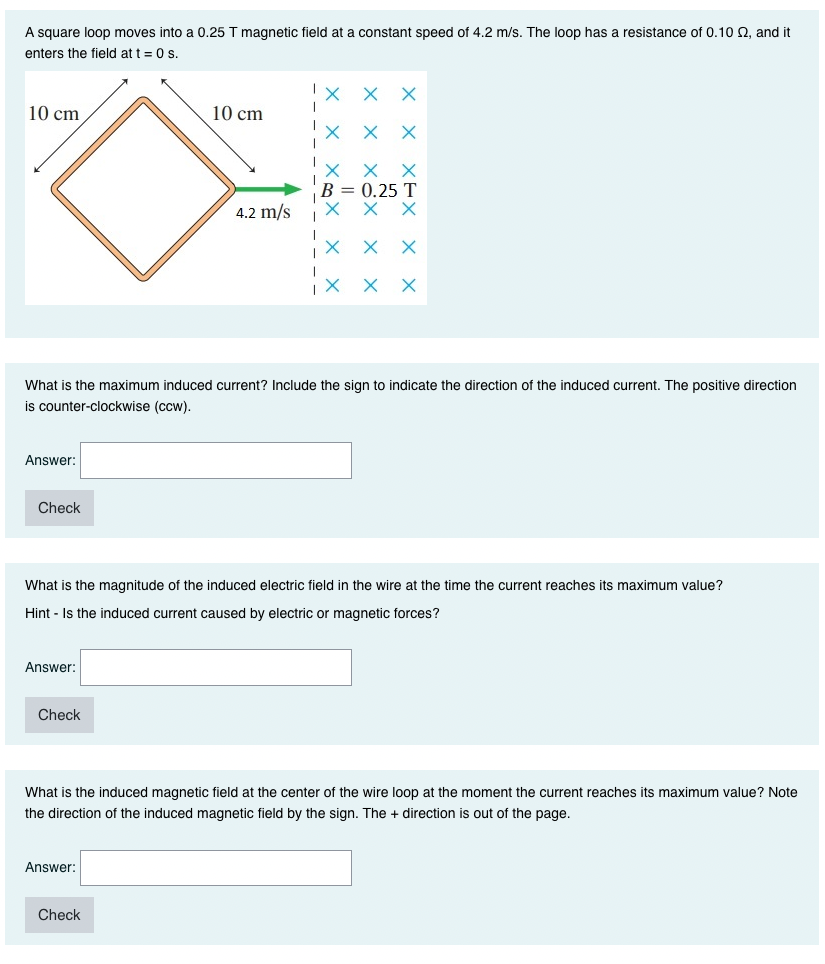 A square loop moves into a 0.25 T magnetic field at a constant speed of 4.2 m/s. The loop has a resistance of 0.10 Ω, and it enters the field at t = 0 s.

10 cm

10 cm

4.2 m/s

$B = 0.25$ T

What is the maximum induced current? Include the sign to indicate the direction of the induced current. The positive direction is counter-clockwise (ccw).

Answer:

Check

What is the magnitude of the induced electric field in the wire at the time the current reaches its maximum value?

Hint - Is the induced current caused by electric or magnetic forces?

Answer:

Check

What is the induced magnetic field at the center of the wire loop at the moment the current reaches its maximum value? Note the direction of the induced magnetic field by the sign. The + direction is out of the page.

Answer:

Check