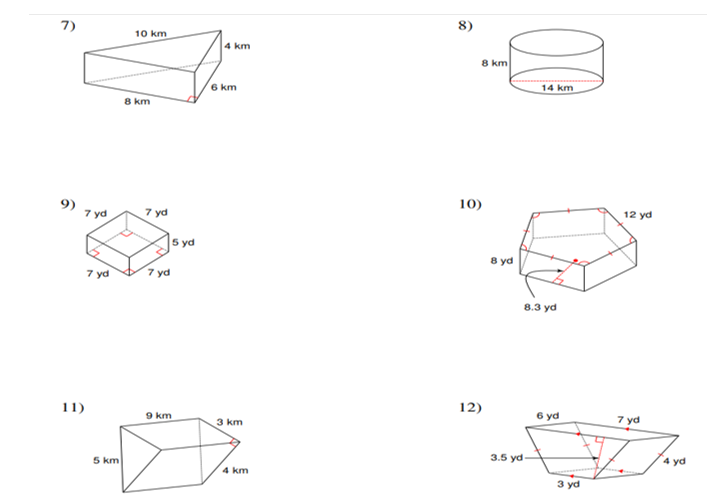 7)
10 km
4 km
6 km
8 km

8)
8 km
14 km

9)
7 yd
7 yd
5 yd
7 yd
7 yd

10)
12 yd
8 yd
8.3 yd

11)
9 km
3 km
5 km
4 km

12)
6 yd
7 yd
3.5 yd
4 yd
3 yd