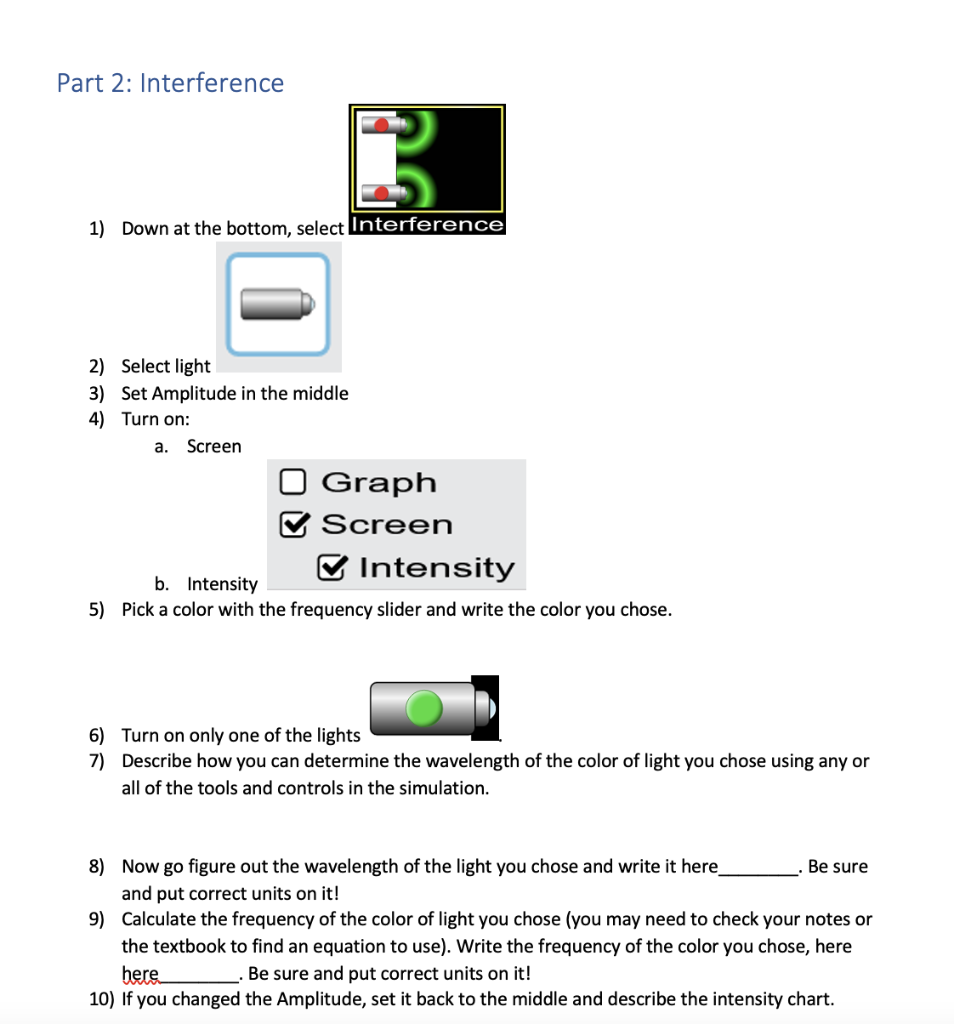 Part 2: Interference

1) Down at the bottom, select Interference

2) Select light
3) Set Amplitude in the middle
4) Turn on:
a. Screen

Graph
Screen
Intensity

b. Intensity
5) Pick a color with the frequency slider and write the color you chose.

6) Turn on only one of the lights
7) Describe how you can determine the wavelength of the color of light you chose using any or all of the tools and controls in the simulation.

8) Now go figure out the wavelength of the light you chose and write it here________. Be sure and put correct units on it!
9) Calculate the frequency of the color of light you chose (you may need to check your notes or the textbook to find an equation to use). Write the frequency of the color you chose, here here________. Be sure and put correct units on it!
10) If you changed the Amplitude, set it back to the middle and describe the intensity chart.