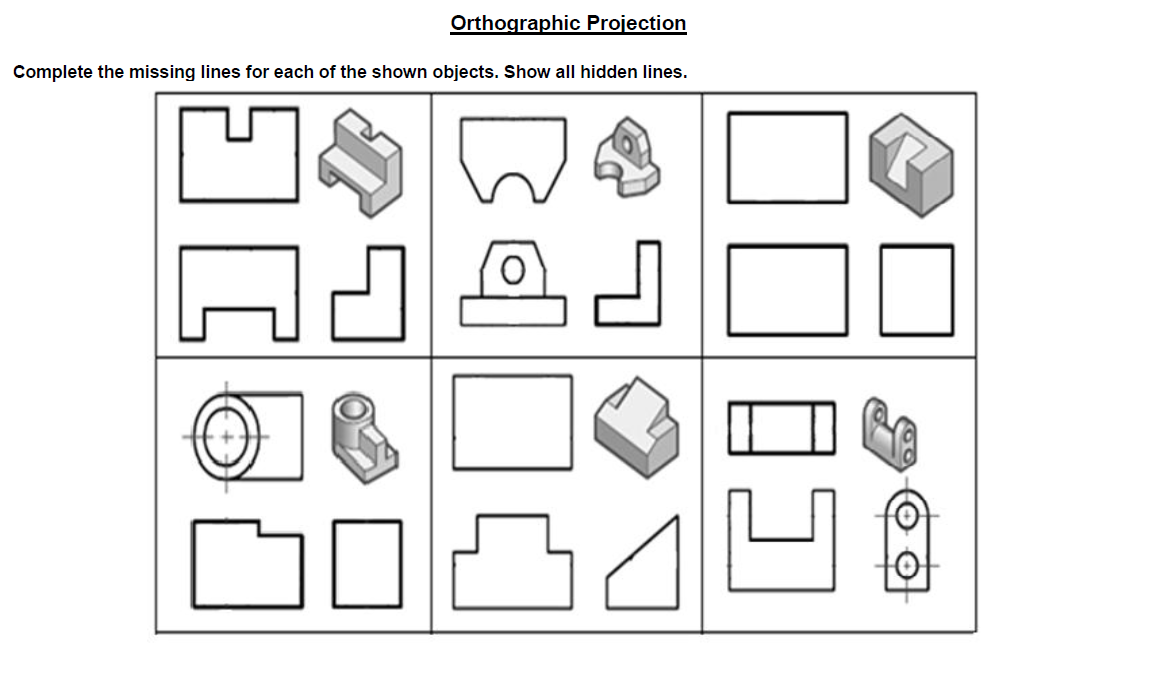 Orthographic Projection

Complete the missing lines for each of the shown objects. Show all hidden lines.