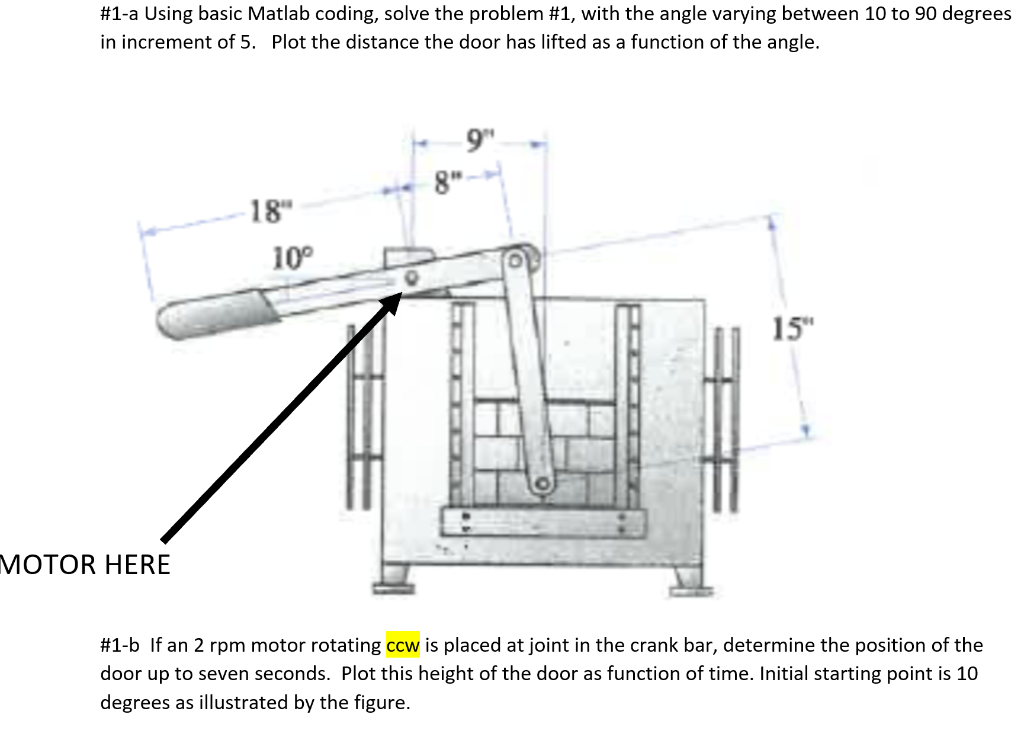 #1-a Using basic Matlab coding, solve the problem #1, with the angle varying between 10 to 90 degrees in increment of 5. Plot the distance the door has lifted as a function of the angle.

9"
8"
18"
10°
15"

MOTOR HERE

#1-b If an 2 rpm motor rotating ccw is placed at joint in the crank bar, determine the position of the door up to seven seconds. Plot this height of the door as function of time. Initial starting point is 10 degrees as illustrated by the figure.