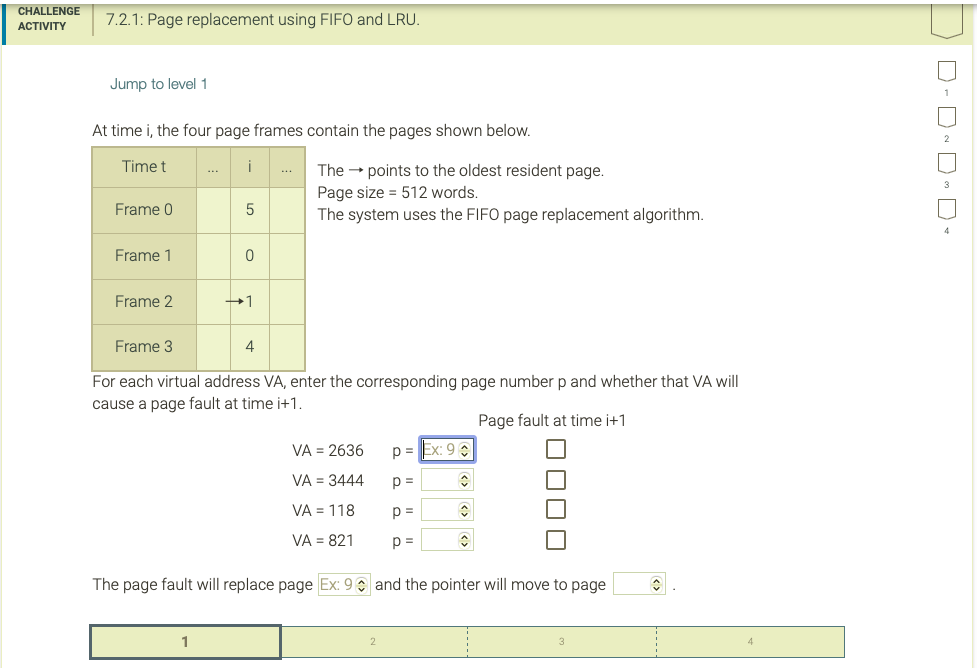 CHALLENGE ACTIVITY

7.2.1: Page replacement using FIFO and LRU.

Jump to level 1

1
2
3
4

At time i, the four page frames contain the pages shown below.

| Time t | ... | i | ... |
|---|---|---|---|
| Frame 0 | | 5 | |
| Frame 1 | | 0 | |
| Frame 2 | | →1 | |
| Frame 3 | | 4 | |

The → points to the oldest resident page.
Page size = 512 words.
The system uses the FIFO page replacement algorithm.

For each virtual address VA, enter the corresponding page number p and whether that VA will cause a page fault at time i+1.

Page fault at time i+1

VA = 2636 p = Ex: 9
VA = 3444 p =
VA = 118 p =
VA = 821 p =

The page fault will replace page Ex: 9 and the pointer will move to page .

1 2 3 4