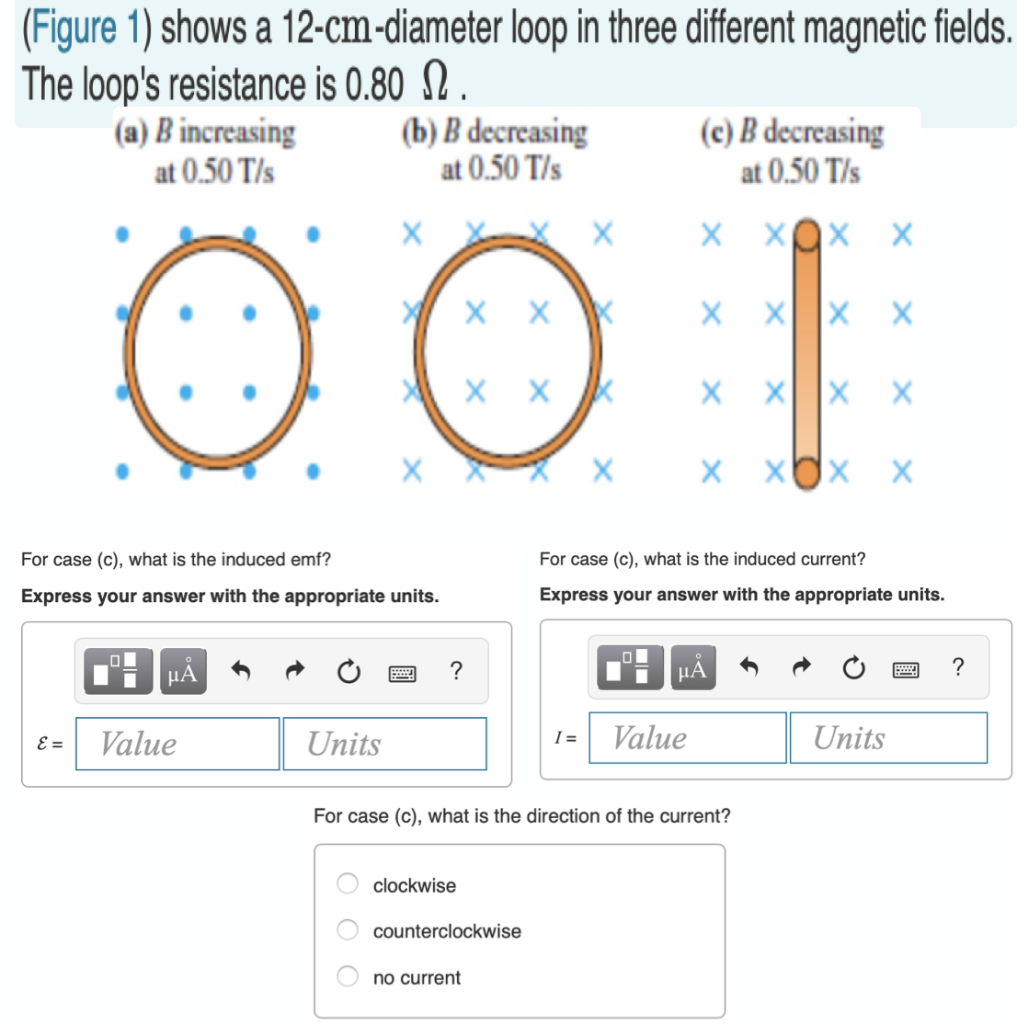 (Figure 1) shows a 12-cm-diameter loop in three different magnetic fields. The loop's resistance is 0.80 $\Omega$ .

(a) $B$ increasing at 0.50 T/s

(b) $B$ decreasing at 0.50 T/s

(c) $B$ decreasing at 0.50 T/s

For case (c), what is the induced emf?

Express your answer with the appropriate units.

μÅ ?

$\mathcal{E}$ = Value Units

For case (c), what is the induced current?

Express your answer with the appropriate units.

μÅ ?

$I$ = Value Units

For case (c), what is the direction of the current?

clockwise

counterclockwise

no current