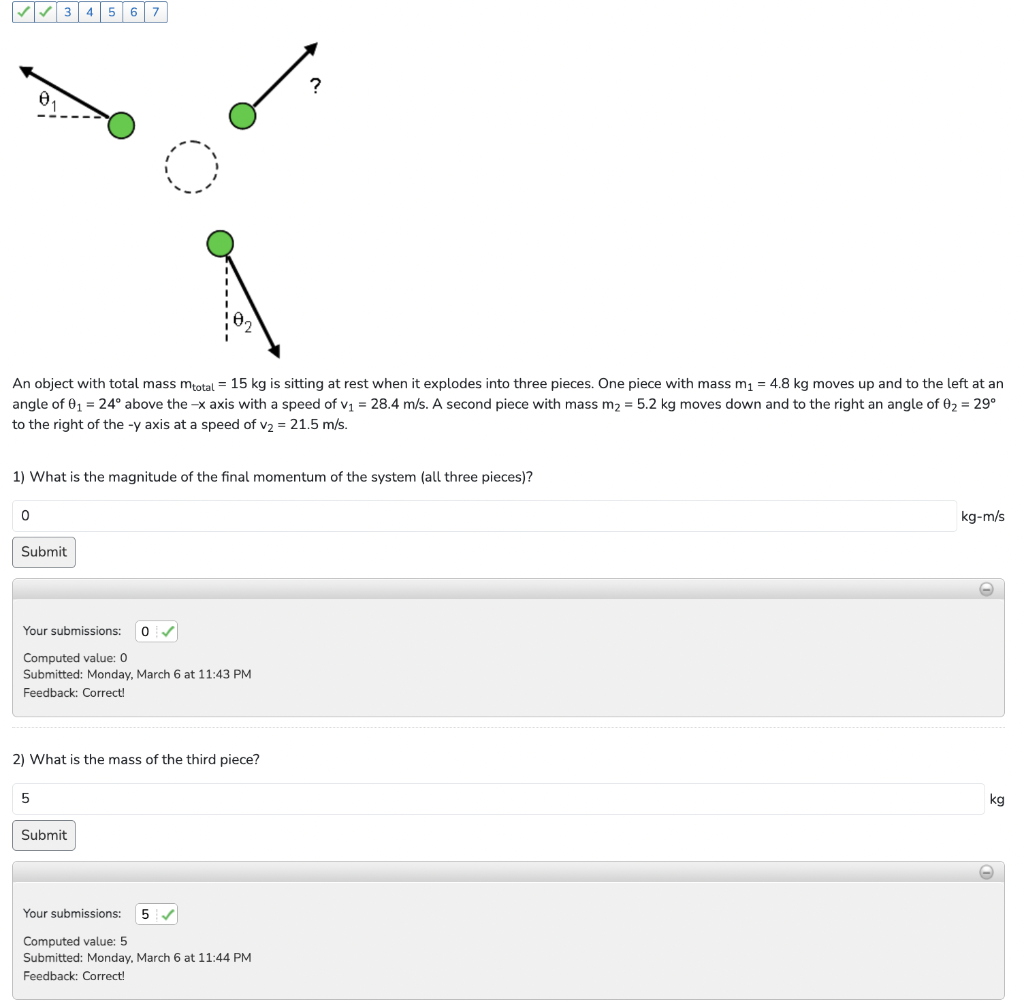 3 4 5 6 7

$\theta_1$

?

$\theta_2$

An object with total mass $m_{total}$ = 15 kg is sitting at rest when it explodes into three pieces. One piece with mass $m_1$ = 4.8 kg moves up and to the left at an angle of $\theta_1$ = 24° above the –x axis with a speed of $v_1$ = 28.4 m/s. A second piece with mass $m_2$ = 5.2 kg moves down and to the right an angle of $\theta_2$ = 29° to the right of the -y axis at a speed of $v_2$ = 21.5 m/s.

1) What is the magnitude of the final momentum of the system (all three pieces)?

0

kg-m/s

Submit

Your submissions: 0

Computed value: 0
Submitted: Monday, March 6 at 11:43 PM
Feedback: Correct!

2) What is the mass of the third piece?

5

kg

Submit

Your submissions: 5

Computed value: 5
Submitted: Monday, March 6 at 11:44 PM
Feedback: Correct!