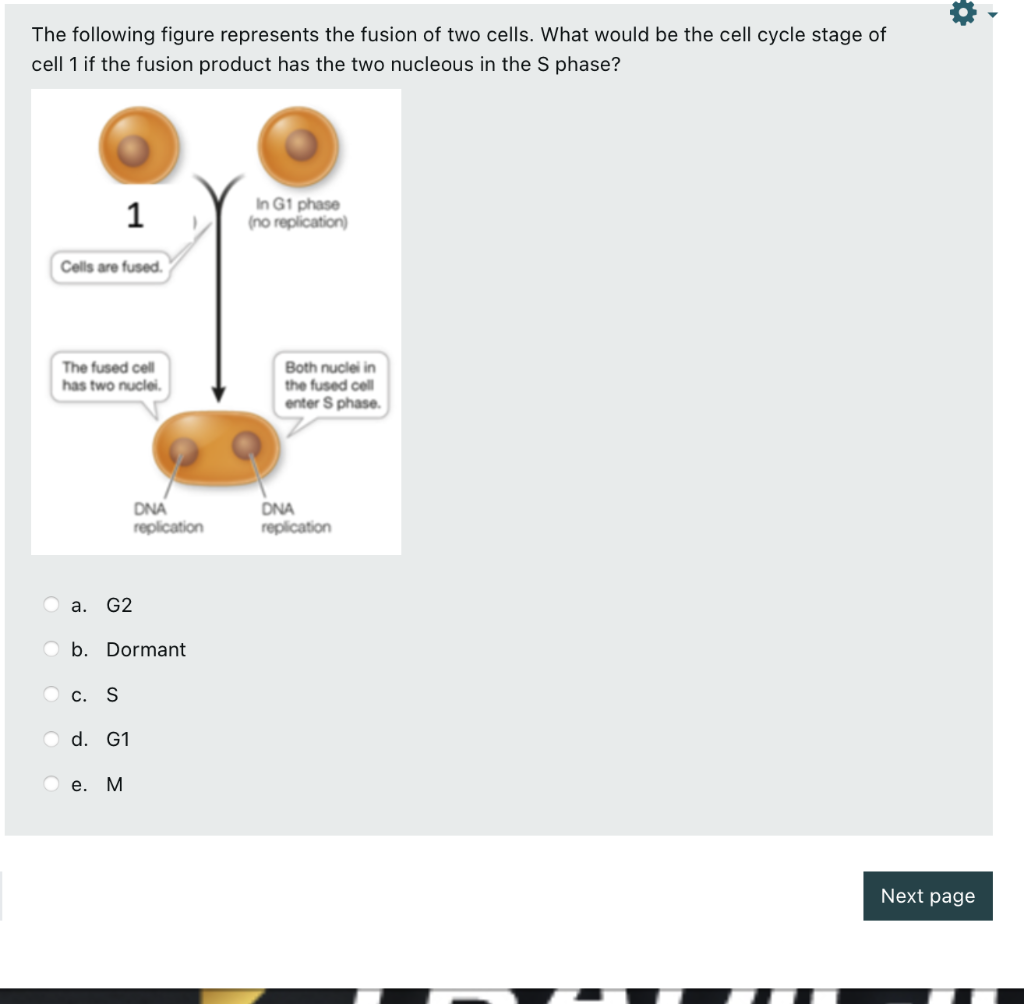 The following figure represents the fusion of two cells. What would be the cell cycle stage of cell 1 if the fusion product has the two nucleous in the S phase?

1

In G1 phase (no replication)

Cells are fused.

The fused cell has two nuclei.

Both nuclei in the fused cell enter S phase.

DNA replication

DNA replication

a. G2

b. Dormant

c. S

d. G1

e. M

Next page