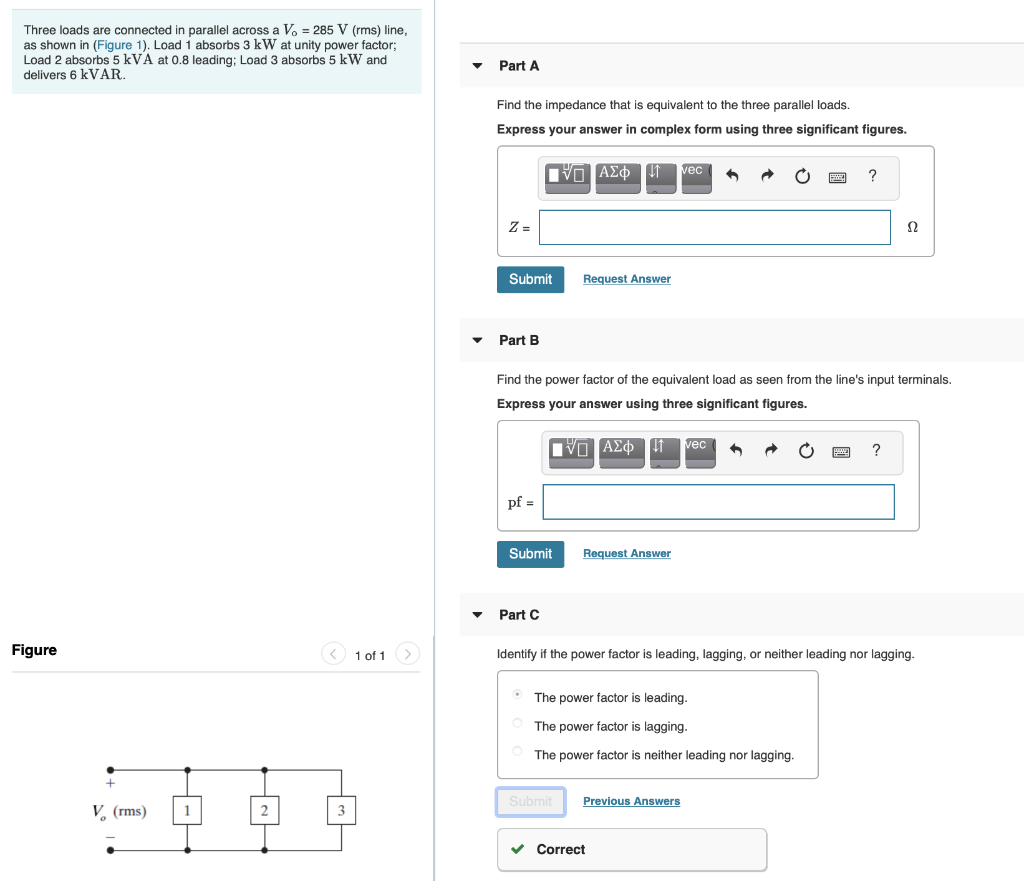 Three loads are connected in parallel across a $V_o$ = 285 V (rms) line, as shown in (Figure 1). Load 1 absorbs 3 kW at unity power factor; Load 2 absorbs 5 kVA at 0.8 leading; Load 3 absorbs 5 kW and delivers 6 kVAR.

Figure

1 of 1

+

$V_o$ (rms)

−

1

2

3

Part A

Find the impedance that is equivalent to the three parallel loads.

Express your answer in complex form using three significant figures.

ΑΣφ vec ?

$Z$ = Ω

Submit Request Answer

Part B

Find the power factor of the equivalent load as seen from the line's input terminals.

Express your answer using three significant figures.

ΑΣφ vec ?

pf =

Submit Request Answer

Part C

Identify if the power factor is leading, lagging, or neither leading nor lagging.

The power factor is leading.

The power factor is lagging.

The power factor is neither leading nor lagging.

Submit Previous Answers

Correct