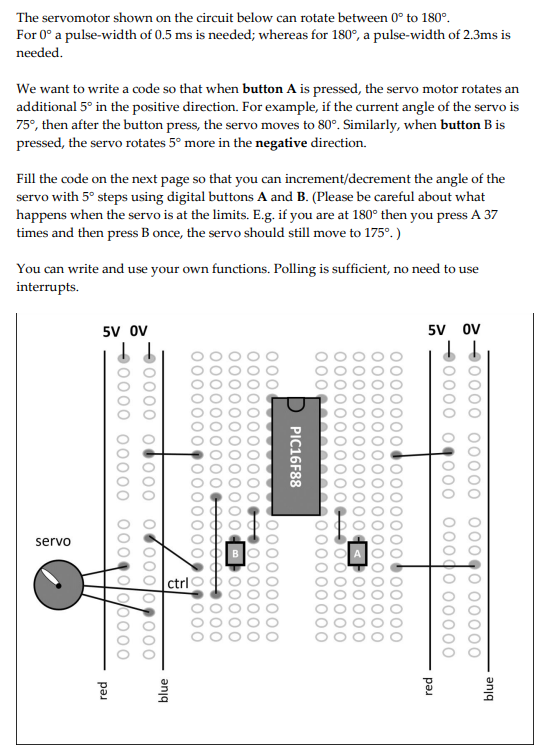 The servomotor shown on the circuit below can rotate between 0° to 180°.
For 0° a pulse-width of 0.5 ms is needed; whereas for 180°, a pulse-width of 2.3ms is needed.

We want to write a code so that when **button A** is pressed, the servo motor rotates an additional 5° in the positive direction. For example, if the current angle of the servo is 75°, then after the button press, the servo moves to 80°. Similarly, when **button** B is pressed, the servo rotates 5° more in the **negative** direction.

Fill the code on the next page so that you can increment/decrement the angle of the servo with 5° steps using digital buttons **A** and **B**. (Please be careful about what happens when the servo is at the limits. E.g. if you are at 180° then you press A 37 times and then press B once, the servo should still move to 175°. )

You can write and use your own functions. Polling is sufficient, no need to use interrupts.

5V 0V

5V 0V

PIC16F88

servo

B

A

ctrl

red

blue

red

blue