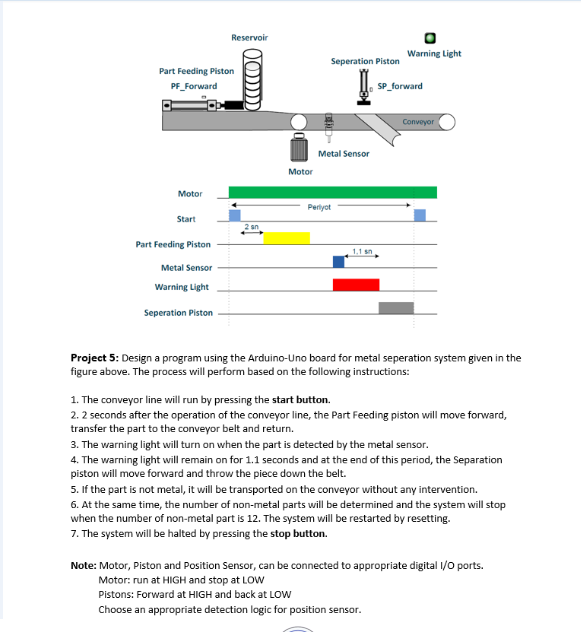 Reservoir

Warning Light

Seperation Piston

Part Feeding Piston

PF_Forward

SP_forward

Conveyor

Metal Sensor

Motor

Motor

Periyot

Start

2 sn

Part Feeding Piston

1,1 sn

Metal Sensor

Warning Light

Seperation Piston

**Project 5:** Design a program using the Arduino-Uno board for metal seperation system given in the figure above. The process will perform based on the following instructions:

1. The conveyor line will run by pressing the **start button.**
2. 2 seconds after the operation of the conveyor line, the Part Feeding piston will move forward, transfer the part to the conveyor belt and return.
3. The warning light will turn on when the part is detected by the metal sensor.
4. The warning light will remain on for 1.1 seconds and at the end of this period, the Separation piston will move forward and throw the piece down the belt.
5. If the part is not metal, it will be transported on the conveyor without any intervention.
6. At the same time, the number of non-metal parts will be determined and the system will stop when the number of non-metal part is 12. The system will be restarted by resetting.
7. The system will be halted by pressing the **stop button.**

**Note:** Motor, Piston and Position Sensor, can be connected to appropriate digital I/O ports.
Motor: run at HIGH and stop at LOW
Pistons: Forward at HIGH and back at LOW
Choose an appropriate detection logic for position sensor.