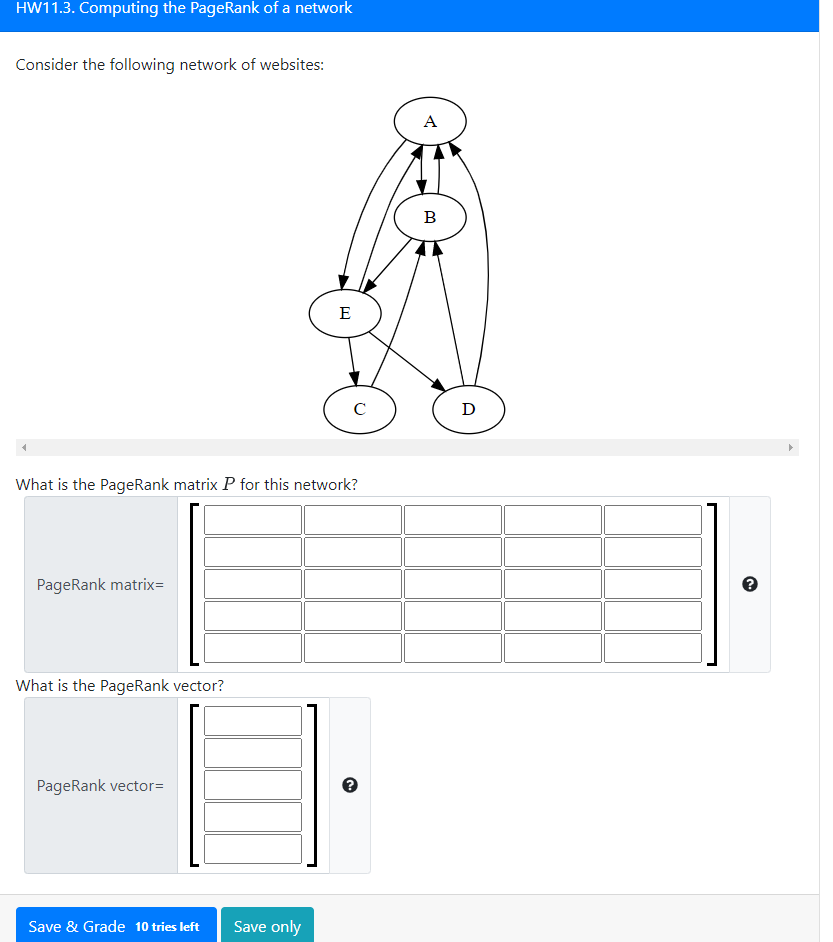 HW11.3. Computing the PageRank of a network

Consider the following network of websites:

A

B

E

C

D

What is the PageRank matrix $P$ for this network?

PageRank matrix=

What is the PageRank vector?

PageRank vector=

Save & Grade 10 tries left

Save only