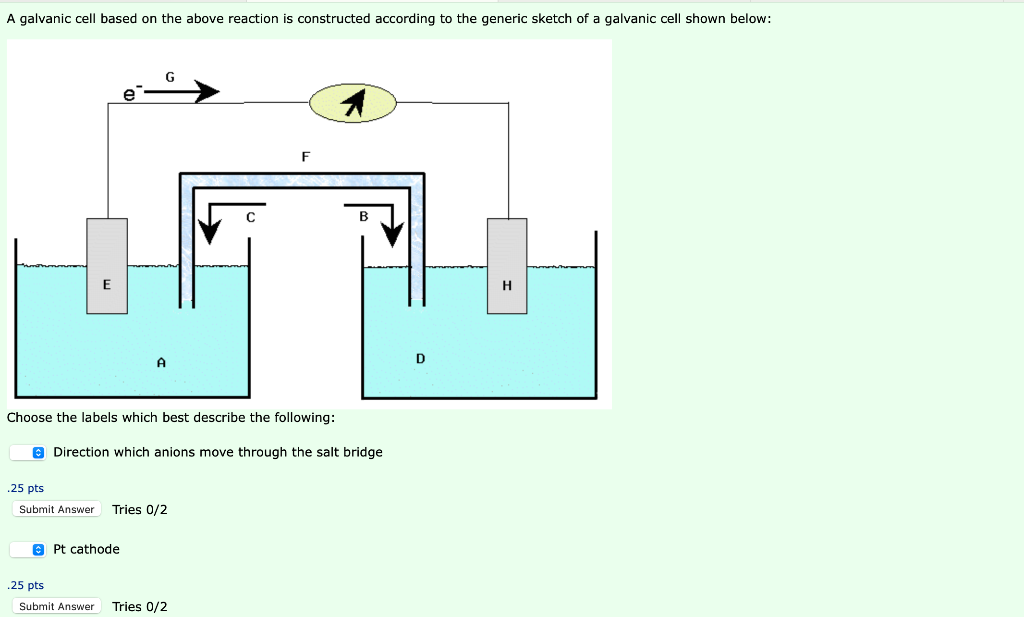 A galvanic cell based on the above reaction is constructed according to the generic sketch of a galvanic cell shown below:

$e^-$ G

F

C

B

E

H

A

D

Choose the labels which best describe the following:

Direction which anions move through the salt bridge

.25 pts

Submit Answer Tries 0/2

Pt cathode

.25 pts

Submit Answer Tries 0/2