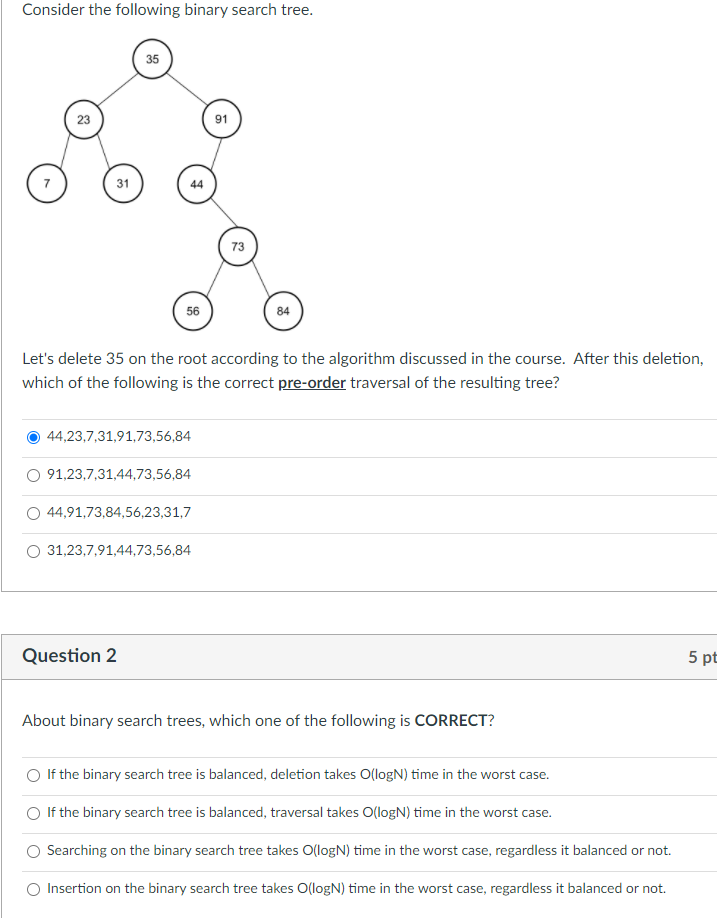 Consider the following binary search tree.

35
23
91
7
31
44
73
56
84

Let's delete 35 on the root according to the algorithm discussed in the course. After this deletion, which of the following is the correct pre-order traversal of the resulting tree?

44,23,7,31,91,73,56,84

91,23,7,31,44,73,56,84

44,91,73,84,56,23,31,7

31,23,7,91,44,73,56,84

Question 2

5 pt

About binary search trees, which one of the following is CORRECT?

If the binary search tree is balanced, deletion takes O(logN) time in the worst case.

If the binary search tree is balanced, traversal takes O(logN) time in the worst case.

Searching on the binary search tree takes O(logN) time in the worst case, regardless it balanced or not.

Insertion on the binary search tree takes O(logN) time in the worst case, regardless it balanced or not.