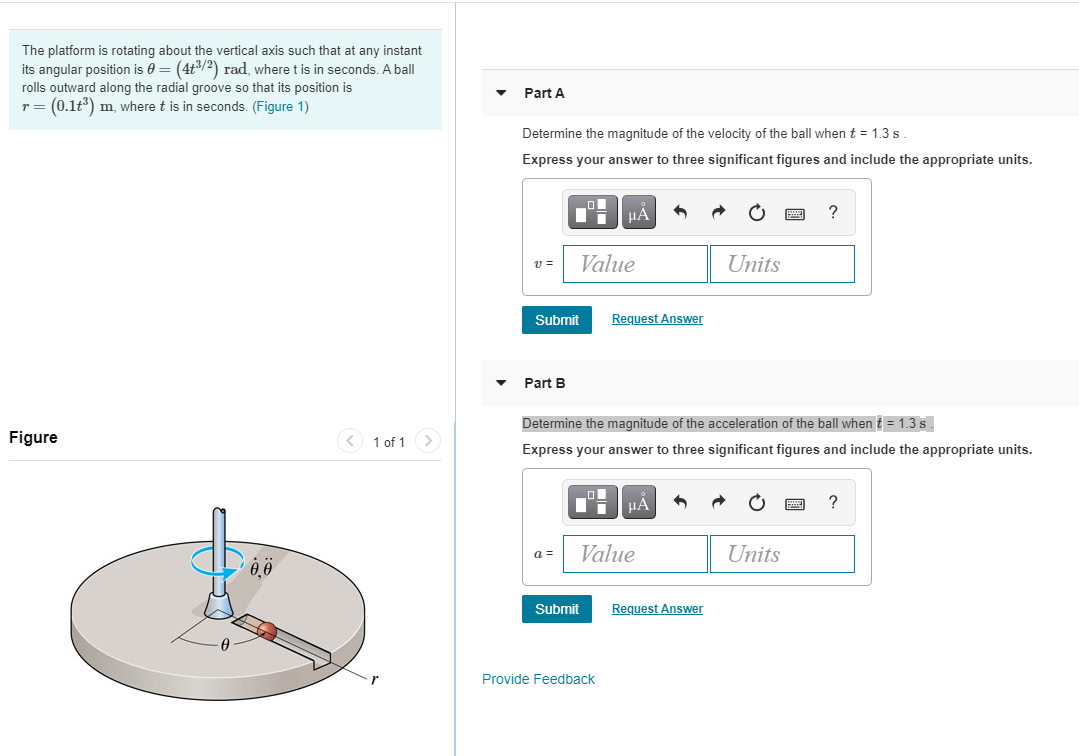 The platform is rotating about the vertical axis such that at any instant its angular position is $\theta = (4t^{3/2})$ rad, where t is in seconds. A ball rolls outward along the radial groove so that its position is $r = (0.1t^3)$ m, where $t$ is in seconds. (Figure 1)

Figure

1 of 1

$\dot{\theta}, \ddot{\theta}$

$\theta$

$r$

Part A

Determine the magnitude of the velocity of the ball when $t$ = 1.3 s .

Express your answer to three significant figures and include the appropriate units.

μÅ

?

$v$ = Value Units

Submit Request Answer

Part B

Determine the magnitude of the acceleration of the ball when $t$ = 1.3 s .

Express your answer to three significant figures and include the appropriate units.

μÅ

?

$a$ = Value Units

Submit Request Answer

Provide Feedback