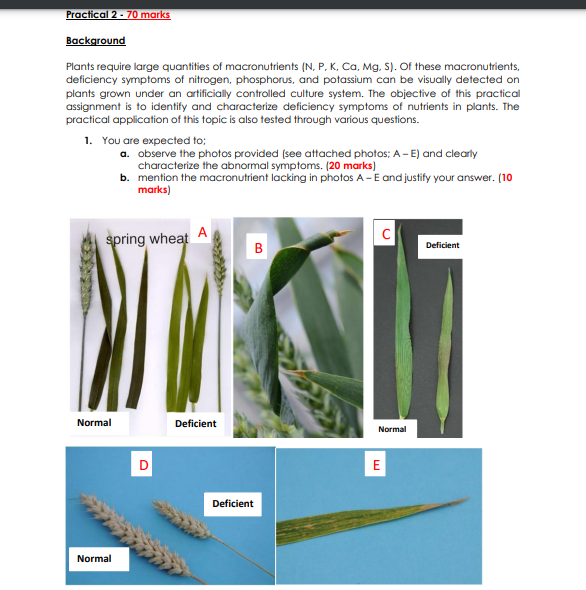 Practical 2 - 70 marks

Background

Plants require large quantities of macronutrients (N, P, K, Ca, Mg, S). Of these macronutrients, deficiency symptoms of nitrogen, phosphorus, and potassium can be visually detected on plants grown under an artificially controlled culture system. The objective of this practical assignment is to identify and characterize deficiency symptoms of nutrients in plants. The practical application of this topic is also tested through various questions.

1. You are expected to;
a. observe the photos provided (see attached photos; A – E) and clearly characterize the abnormal symptoms. (20 marks)
b. mention the macronutrient lacking in photos A – E and justify your answer. (10 marks)

spring wheat A
Normal
Deficient
B
C
Deficient
Normal
D
Deficient
Normal
E