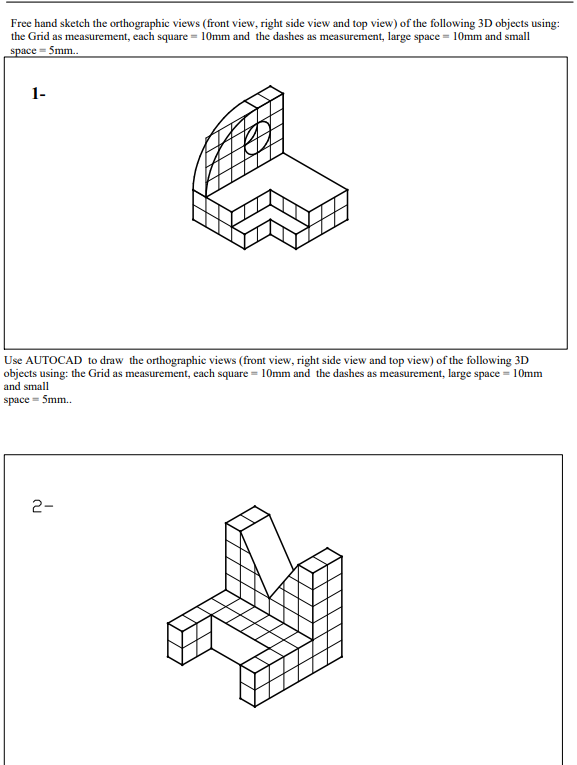 Free hand sketch the orthographic views (front view, right side view and top view) of the following 3D objects using: the Grid as measurement, each square = 10mm and the dashes as measurement, large space = 10mm and small space = 5mm..

1-

Use AUTOCAD to draw the orthographic views (front view, right side view and top view) of the following 3D objects using: the Grid as measurement, each square = 10mm and the dashes as measurement, large space = 10mm and small space = 5mm..

2-