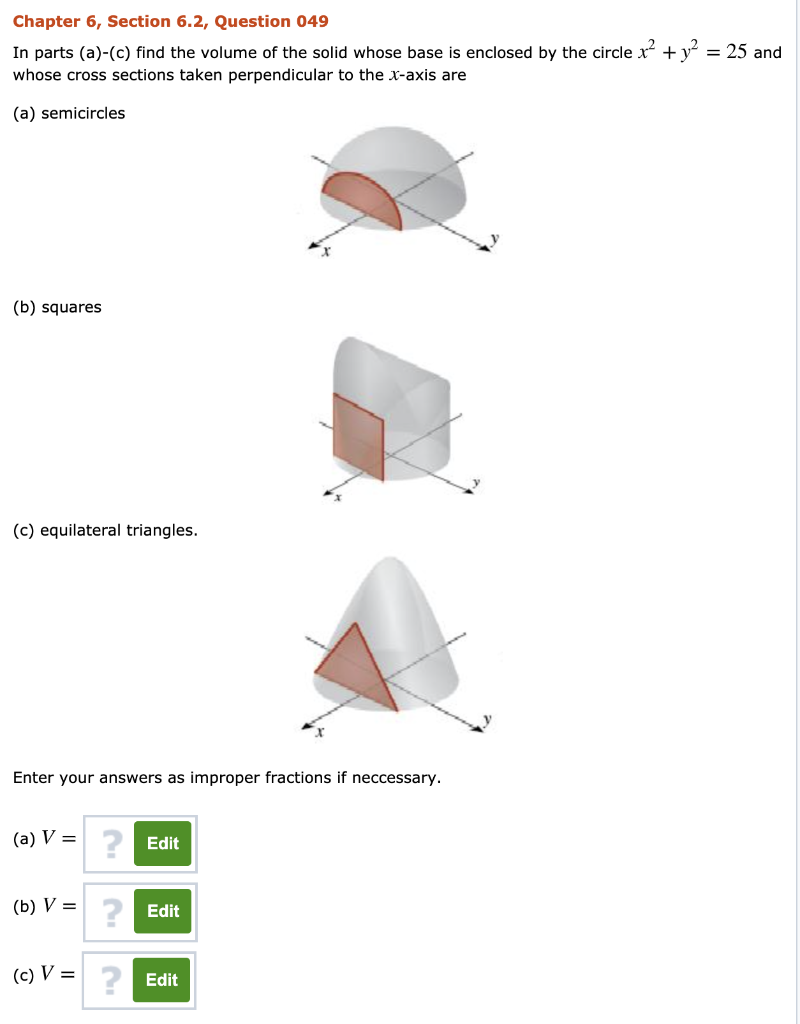 Chapter 6, Section 6.2, Question 049

In parts (a)-(c) find the volume of the solid whose base is enclosed by the circle $x^2 + y^2 = 25$ and whose cross sections taken perpendicular to the $x$-axis are

(a) semicircles

$x$ $y$

(b) squares

$x$ $y$

(c) equilateral triangles.

$x$ $y$

Enter your answers as improper fractions if neccessary.

(a) $V =$ ? Edit

(b) $V =$ ? Edit

(c) $V =$ ? Edit