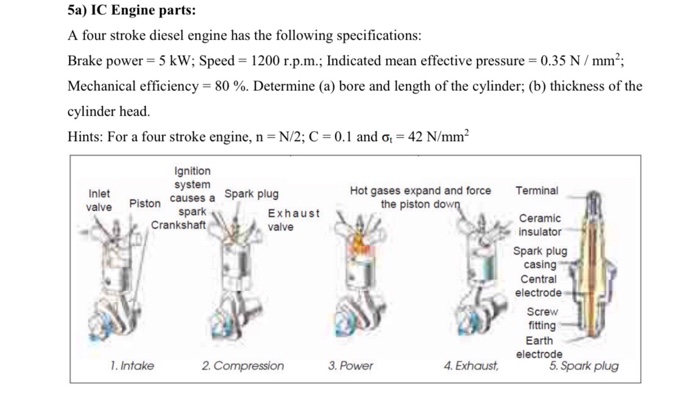 5a) IC Engine parts:

A four stroke diesel engine has the following specifications:

Brake power = 5 kW; Speed = 1200 r.p.m.; Indicated mean effective pressure = 0.35 N / mm$^2$; Mechanical efficiency = 80 %. Determine (a) bore and length of the cylinder; (b) thickness of the cylinder head.

Hints: For a four stroke engine, n = N/2; C = 0.1 and $\sigma_t$ = 42 N/mm$^2$

Inlet valve
Piston
Ignition system causes a spark
Crankshaft
Spark plug
Exhaust valve
Hot gases expand and force the piston down
Terminal
Ceramic insulator
Spark plug casing
Central electrode
Screw fitting
Earth electrode

1. Intake
2. Compression
3. Power
4. Exhaust,
5. Spark plug