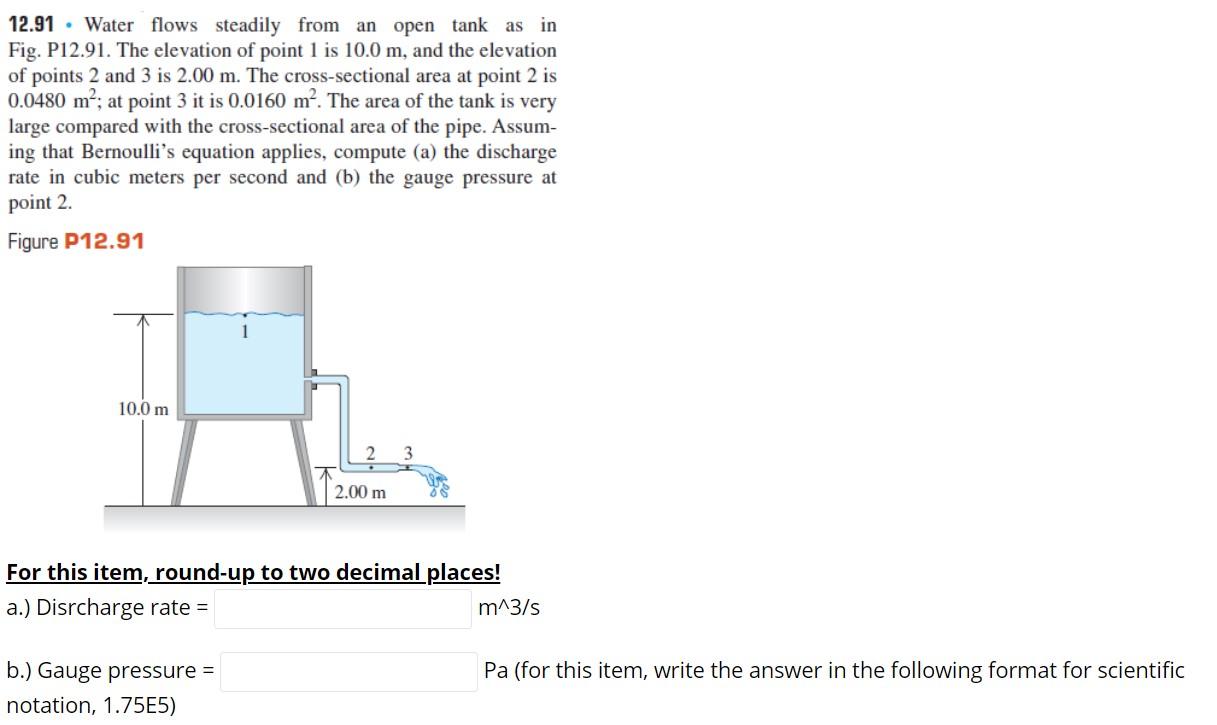 12.91 • Water flows steadily from an open tank as in Fig. P12.91. The elevation of point 1 is 10.0 m, and the elevation of points 2 and 3 is 2.00 m. The cross-sectional area at point 2 is 0.0480 $m^2$; at point 3 it is 0.0160 $m^2$. The area of the tank is very large compared with the cross-sectional area of the pipe. Assuming that Bernoulli's equation applies, compute (a) the discharge rate in cubic meters per second and (b) the gauge pressure at point 2.

Figure P12.91

1

10.0 m

2 3

2.00 m

For this item, round-up to two decimal places!

a.) Disrcharge rate = m^3/s

b.) Gauge pressure = Pa (for this item, write the answer in the following format for scientific notation, 1.75E5)