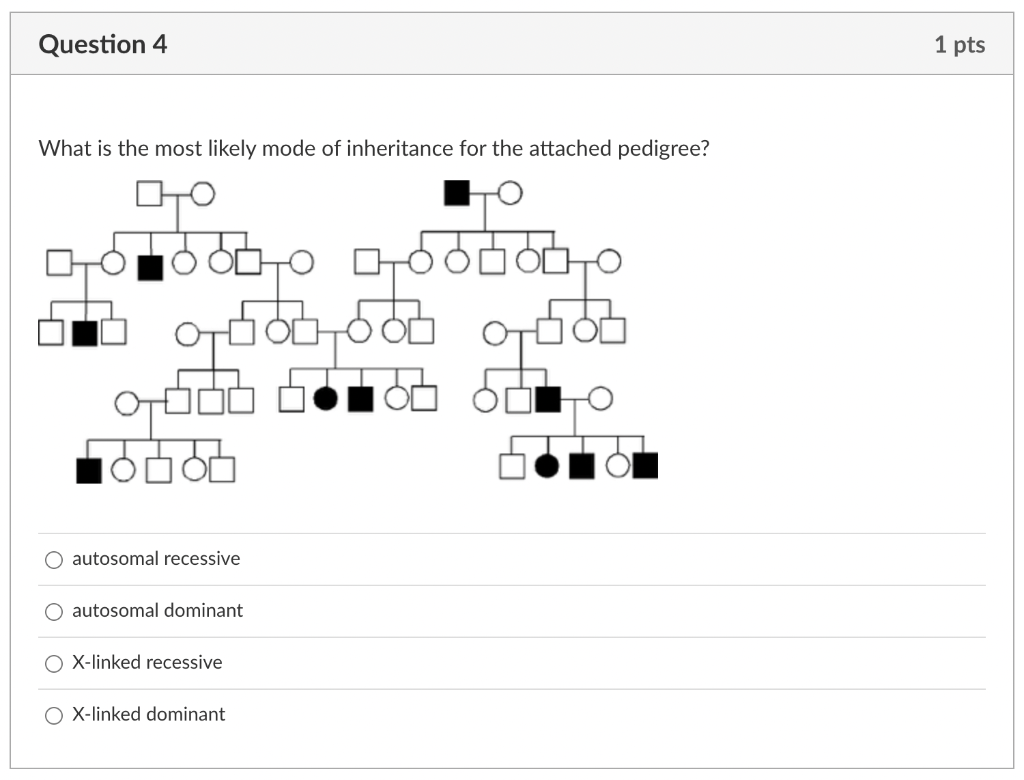 Question 4

1 pts

What is the most likely mode of inheritance for the attached pedigree?

autosomal recessive

autosomal dominant

X-linked recessive

X-linked dominant