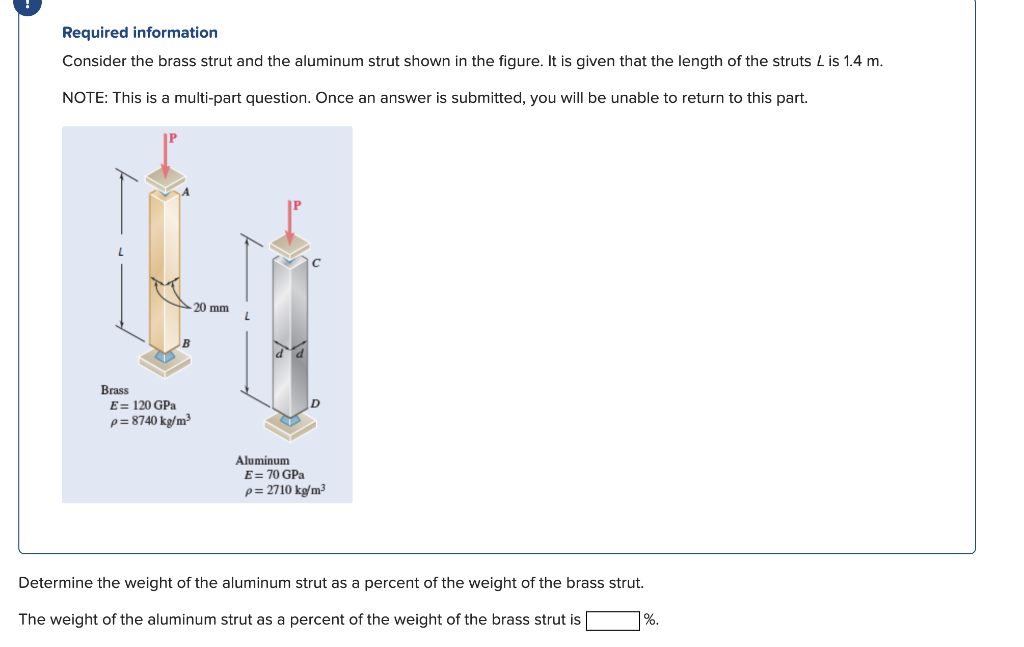 !

Required information

Consider the brass strut and the aluminum strut shown in the figure. It is given that the length of the struts $L$ is 1.4 m.

NOTE: This is a multi-part question. Once an answer is submitted, you will be unable to return to this part.

P
A
L
20 mm
B
Brass
$E = 120$ GPa
$\rho = 8740$ kg/m$^3$

P
C
L
d d
D
Aluminum
$E = 70$ GPa
$\rho = 2710$ kg/m$^3$

Determine the weight of the aluminum strut as a percent of the weight of the brass strut.

The weight of the aluminum strut as a percent of the weight of the brass strut is %.