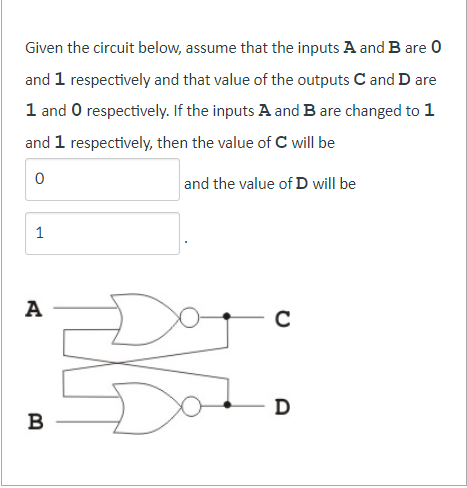 Given the circuit below, assume that the inputs **A** and **B** are **0** and **1** respectively and that value of the outputs **C** and **D** are **1** and **0** respectively. If the inputs **A** and **B** are changed to **1** and **1** respectively, then the value of **C** will be

0

and the value of **D** will be

1

.

A

C

D

B