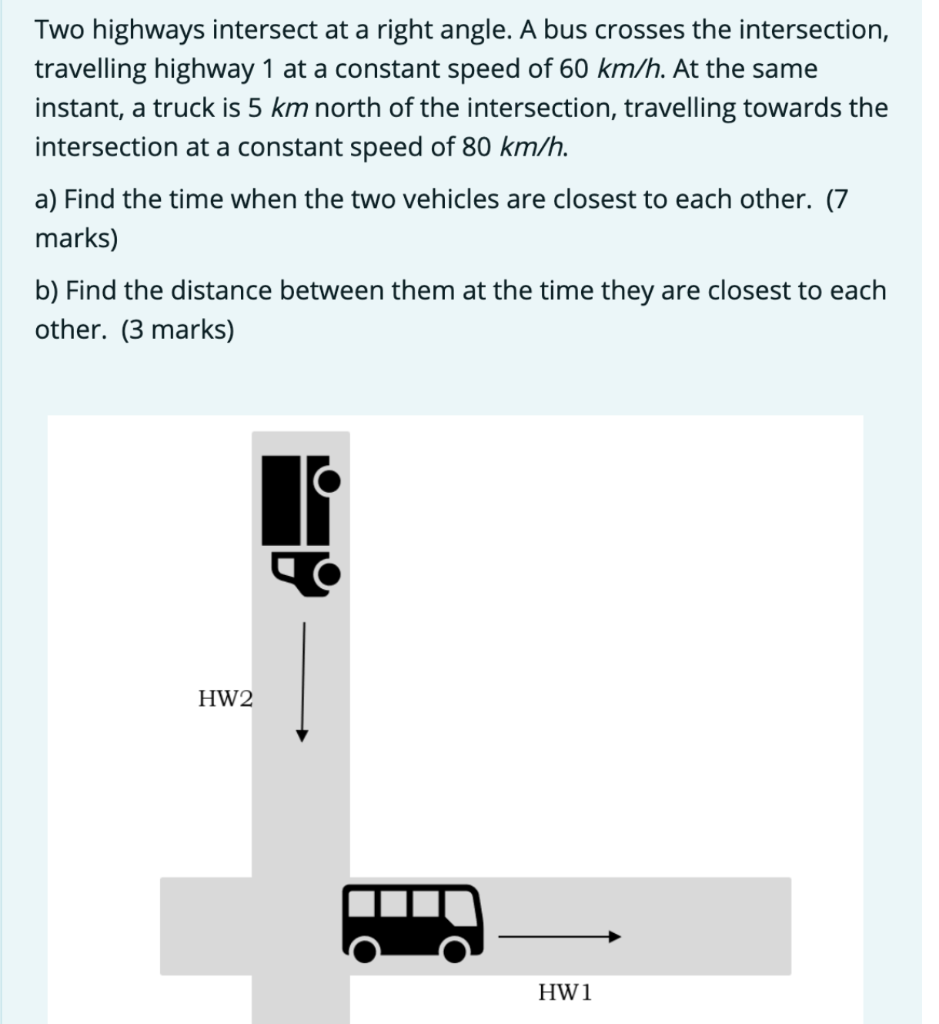 Two highways intersect at a right angle. A bus crosses the intersection, travelling highway 1 at a constant speed of 60 km/h. At the same instant, a truck is 5 km north of the intersection, travelling towards the intersection at a constant speed of 80 km/h.

a) Find the time when the two vehicles are closest to each other. (7 marks)

b) Find the distance between them at the time they are closest to each other. (3 marks)

HW2

HW1