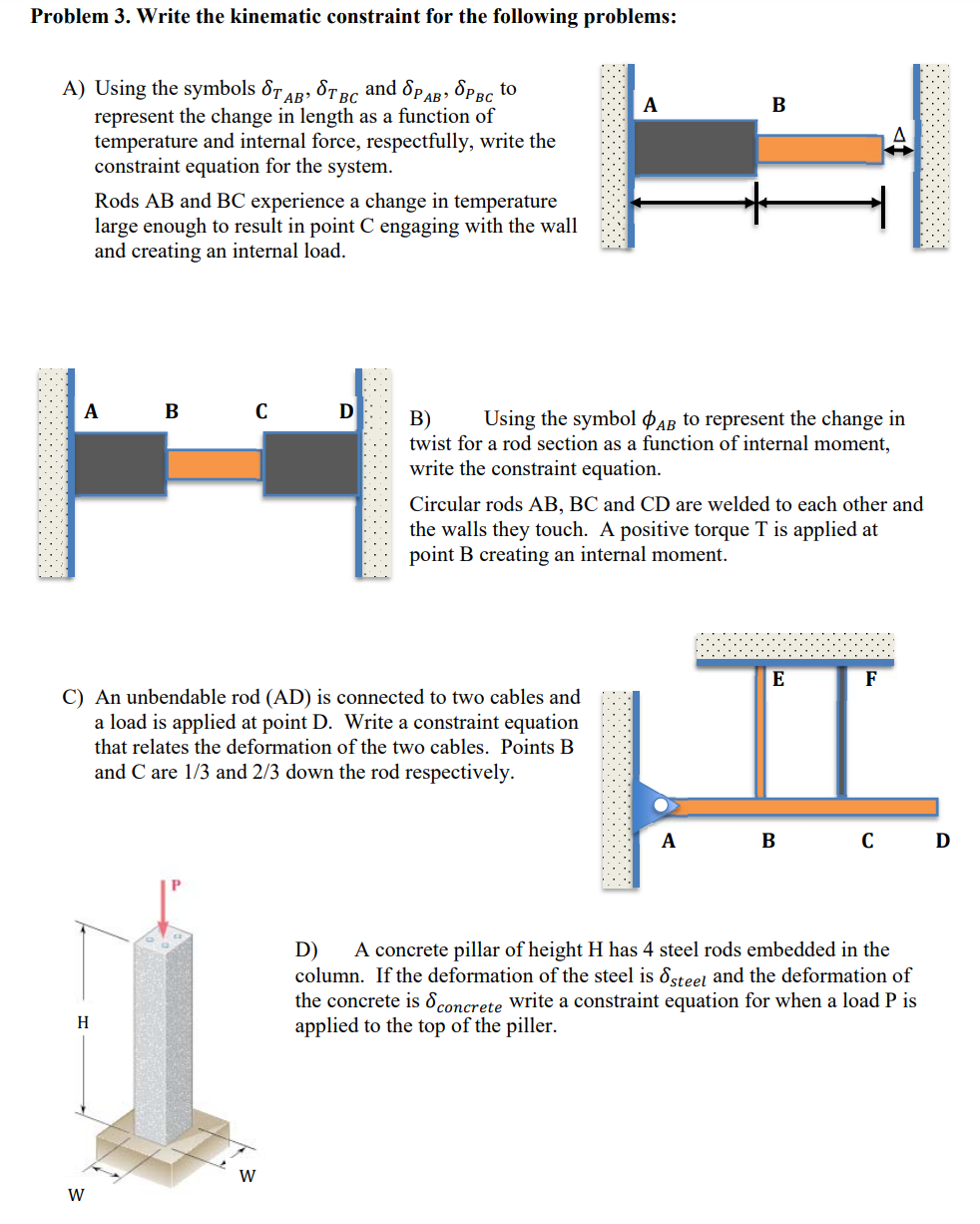 Problem 3. Write the kinematic constraint for the following problems:

A) Using the symbols $\delta_{T_{AB}}$, $\delta_{T_{BC}}$ and $\delta_{P_{AB}}$, $\delta_{P_{BC}}$ to represent the change in length as a function of temperature and internal force, respectfully, write the constraint equation for the system.

Rods AB and BC experience a change in temperature large enough to result in point C engaging with the wall and creating an internal load.

A
B
$\Delta$

A
B
C
D

B) Using the symbol $\phi_{AB}$ to represent the change in twist for a rod section as a function of internal moment, write the constraint equation.

Circular rods AB, BC and CD are welded to each other and the walls they touch. A positive torque T is applied at point B creating an internal moment.

C) An unbendable rod (AD) is connected to two cables and a load is applied at point D. Write a constraint equation that relates the deformation of the two cables. Points B and C are 1/3 and 2/3 down the rod respectively.

E
F
A
B
C
D

P
H
W
W

D) A concrete pillar of height H has 4 steel rods embedded in the column. If the deformation of the steel is $\delta_{steel}$ and the deformation of the concrete is $\delta_{concrete}$ write a constraint equation for when a load P is applied to the top of the piller.