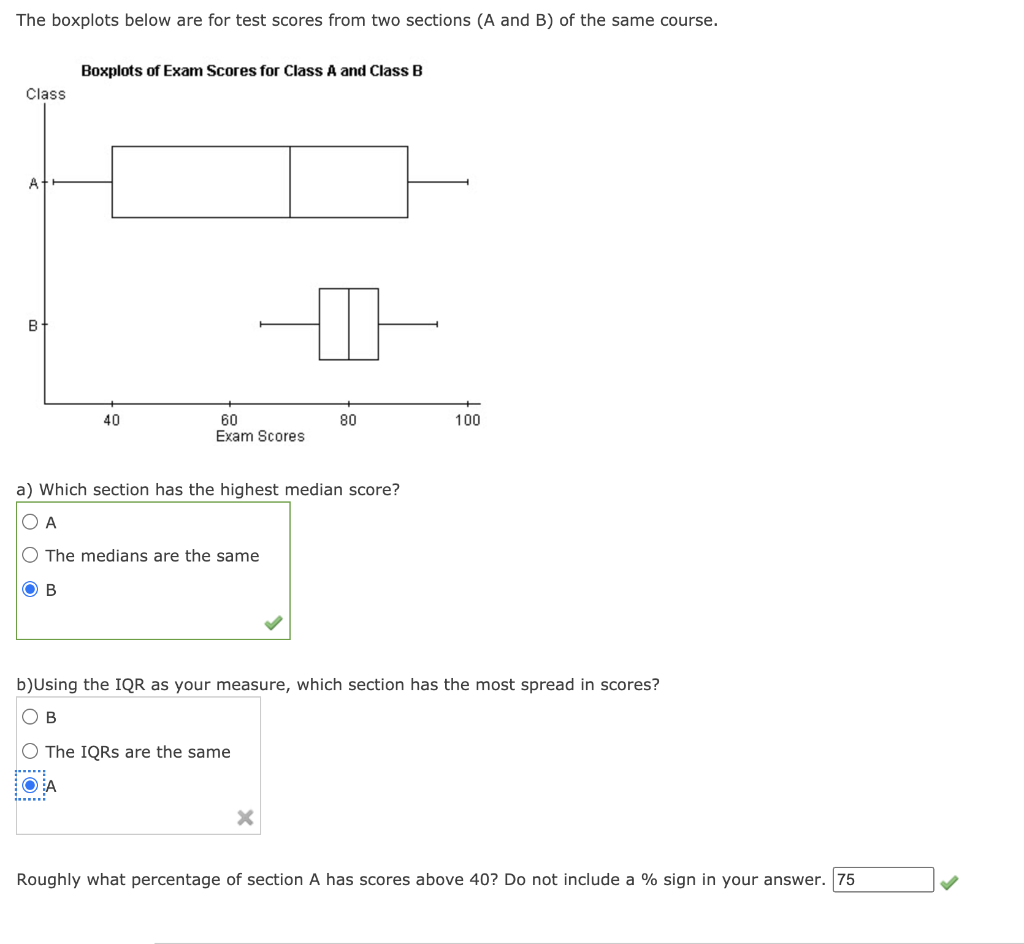 The boxplots below are for test scores from two sections (A and B) of the same course.

Boxplots of Exam Scores for Class A and Class B

Class

A

B

40
60
80
100
Exam Scores

a) Which section has the highest median score?

A

The medians are the same

B

b)Using the IQR as your measure, which section has the most spread in scores?

B

The IQRs are the same

A

Roughly what percentage of section A has scores above 40? Do not include a % sign in your answer. 75