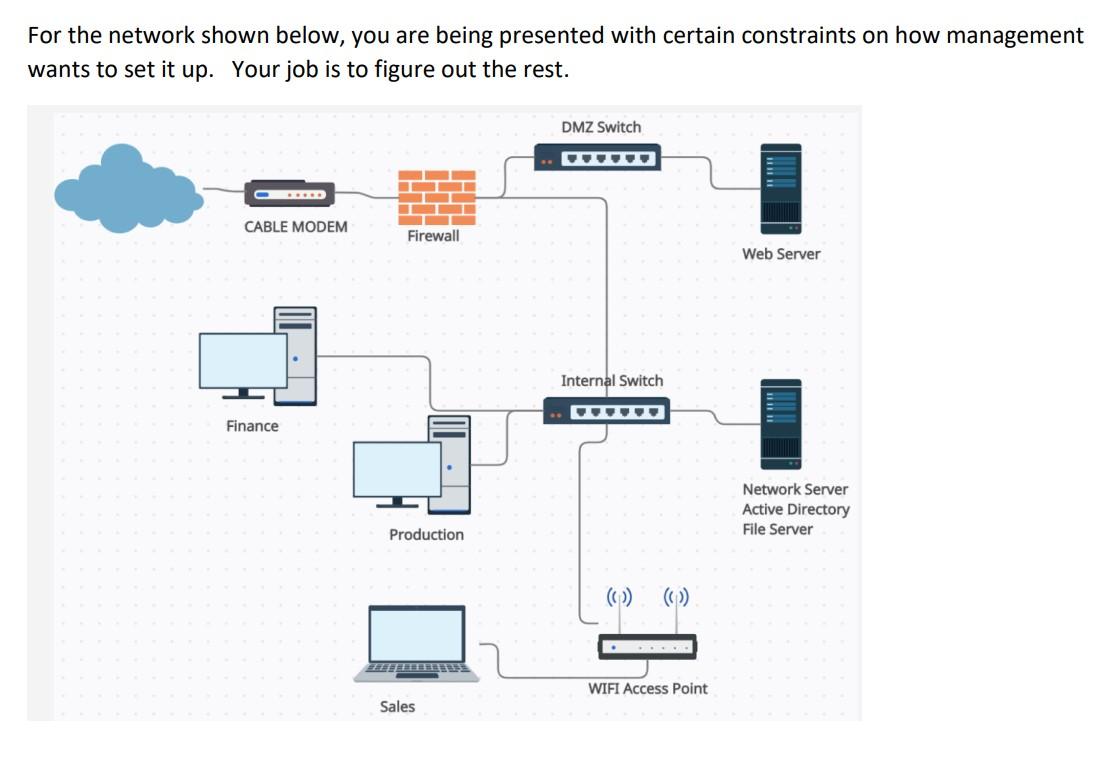 For the network shown below, you are being presented with certain constraints on how management wants to set it up.   Your job is to figure out the rest.

DMZ Switch

CABLE MODEM

Firewall

Web Server

Internal Switch

Finance

Network Server
Active Directory
File Server

Production

WIFI Access Point

Sales