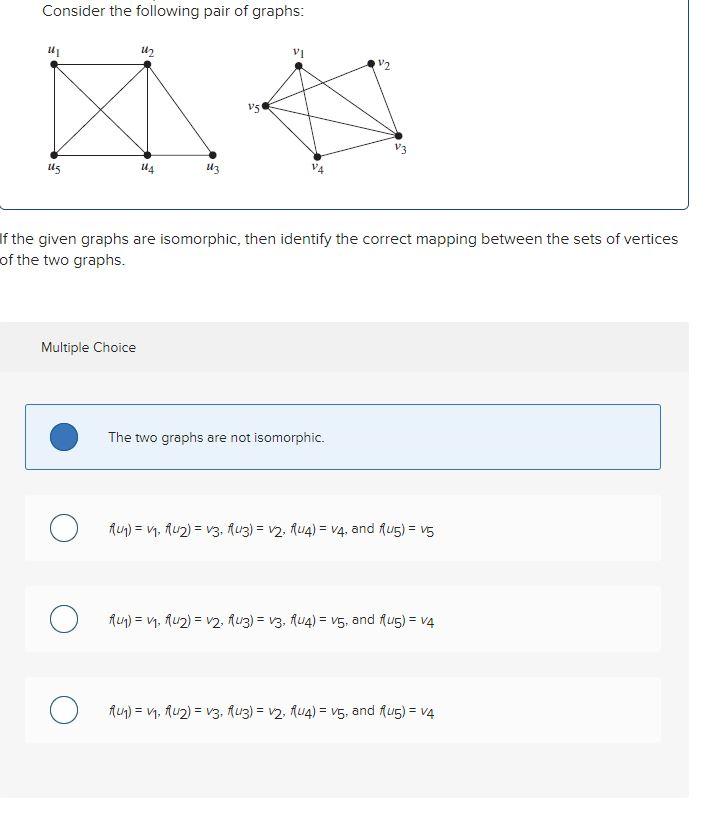 Consider the following pair of graphs:

$u_1$ $u_2$ $u_5$ $u_4$ $u_3$

$v_1$ $v_2$ $v_5$ $v_3$ $v_4$

If the given graphs are isomorphic, then identify the correct mapping between the sets of vertices of the two graphs.

Multiple Choice

The two graphs are not isomorphic.

$f(u_1) = v_1$, $f(u_2) = v_3$, $f(u_3) = v_2$, $f(u_4) = v_4$, and $f(u_5) = v_5$

$f(u_1) = v_1$, $f(u_2) = v_2$, $f(u_3) = v_3$, $f(u_4) = v_5$, and $f(u_5) = v_4$

$f(u_1) = v_1$, $f(u_2) = v_3$, $f(u_3) = v_2$, $f(u_4) = v_5$, and $f(u_5) = v_4$