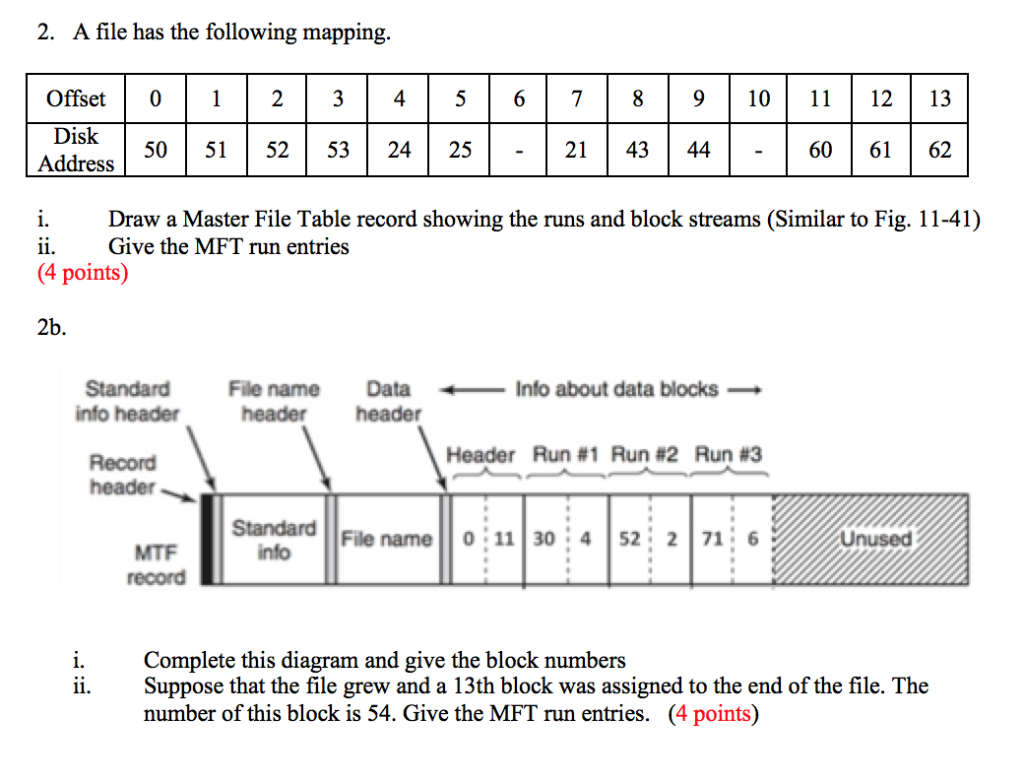 2. A file has the following mapping.

| Offset | 0 | 1 | 2 | 3 | 4 | 5 | 6 | 7 | 8 | 9 | 10 | 11 | 12 | 13 |
|---|---|---|---|---|---|---|---|---|---|---|---|---|---|---|
| Disk Address | 50 | 51 | 52 | 53 | 24 | 25 | - | 21 | 43 | 44 | - | 60 | 61 | 62 |

i. Draw a Master File Table record showing the runs and block streams (Similar to Fig. 11-41)
ii. Give the MFT run entries
(4 points)

2b.

Standard info header
File name header
Data header
Info about data blocks
Record header
Header Run #1 Run #2 Run #3
MTF record
Standard info
File name
0 11 30 4 52 2 71 6
Unused

i. Complete this diagram and give the block numbers
ii. Suppose that the file grew and a 13th block was assigned to the end of the file. The number of this block is 54. Give the MFT run entries. (4 points)