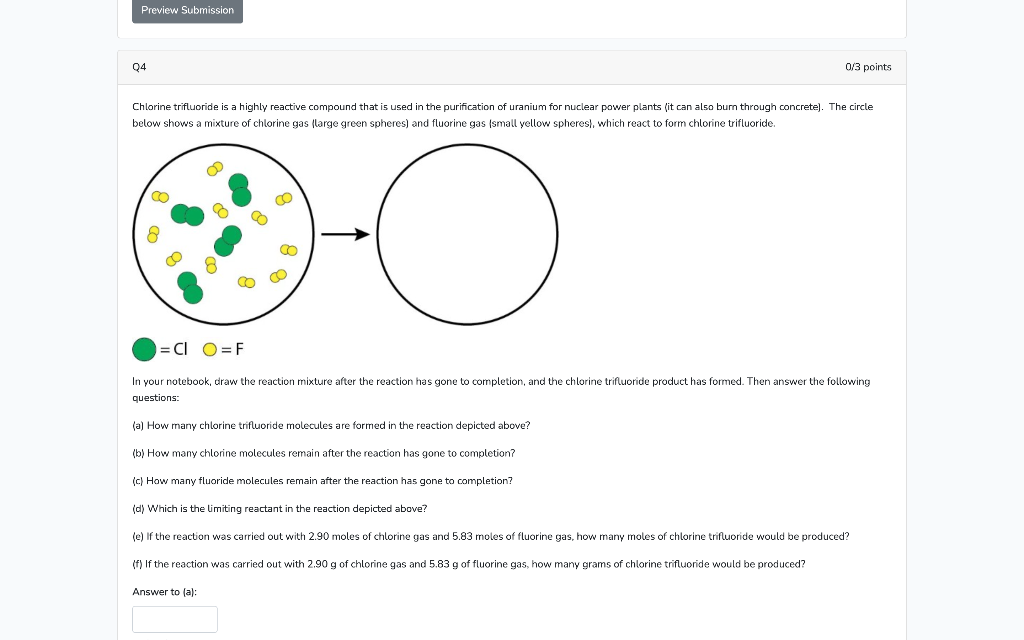 Preview Submission

Q4

0/3 points

Chlorine trifluoride is a highly reactive compound that is used in the purification of uranium for nuclear power plants (it can also burn through concrete). The circle below shows a mixture of chlorine gas (large green spheres) and fluorine gas (small yellow spheres), which react to form chlorine trifluoride.

= Cl = F

In your notebook, draw the reaction mixture after the reaction has gone to completion, and the chlorine trifluoride product has formed. Then answer the following questions:

(a) How many chlorine trifluoride molecules are formed in the reaction depicted above?

(b) How many chlorine molecules remain after the reaction has gone to completion?

(c) How many fluoride molecules remain after the reaction has gone to completion?

(d) Which is the limiting reactant in the reaction depicted above?

(e) If the reaction was carried out with 2.90 moles of chlorine gas and 5.83 moles of fluorine gas, how many moles of chlorine trifluoride would be produced?

(f) If the reaction was carried out with 2.90 g of chlorine gas and 5.83 g of fluorine gas, how many grams of chlorine trifluoride would be produced?

Answer to (a):