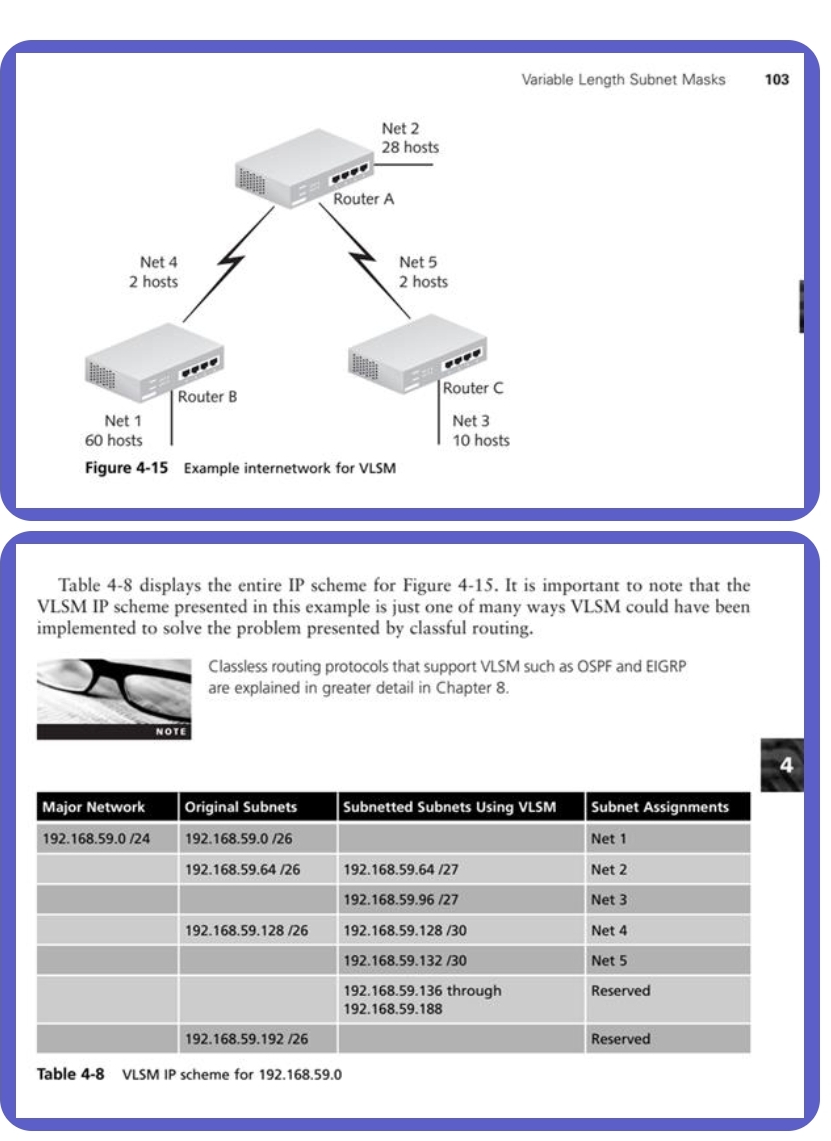 Variable Length Subnet Masks 103

Net 2
28 hosts

Router A

Net 4
2 hosts

Net 5
2 hosts

Router B

Router C

Net 1
60 hosts

Net 3
10 hosts

Figure 4-15 Example internetwork for VLSM

Table 4-8 displays the entire IP scheme for Figure 4-15. It is important to note that the VLSM IP scheme presented in this example is just one of many ways VLSM could have been implemented to solve the problem presented by classful routing.

NOTE

Classless routing protocols that support VLSM such as OSPF and EIGRP are explained in greater detail in Chapter 8.

4

| Major Network | Original Subnets | Subnetted Subnets Using VLSM | Subnet Assignments |
|---|---|---|---|
| 192.168.59.0 /24 | 192.168.59.0 /26 | | Net 1 |
| | 192.168.59.64 /26 | 192.168.59.64 /27 | Net 2 |
| | | 192.168.59.96 /27 | Net 3 |
| | 192.168.59.128 /26 | 192.168.59.128 /30 | Net 4 |
| | | 192.168.59.132 /30 | Net 5 |
| | | 192.168.59.136 through 192.168.59.188 | Reserved |
| | 192.168.59.192 /26 | | Reserved |

Table 4-8 VLSM IP scheme for 192.168.59.0