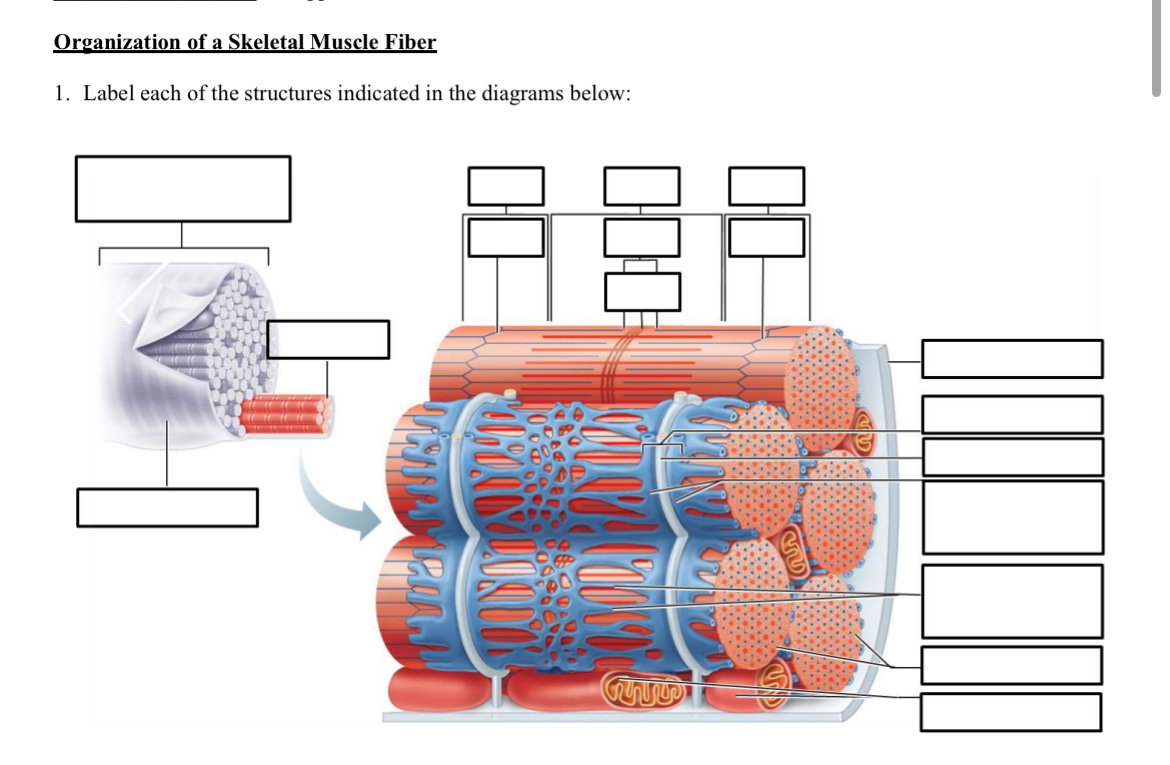 Organization of a Skeletal Muscle Fiber

1. Label each of the structures indicated in the diagrams below: