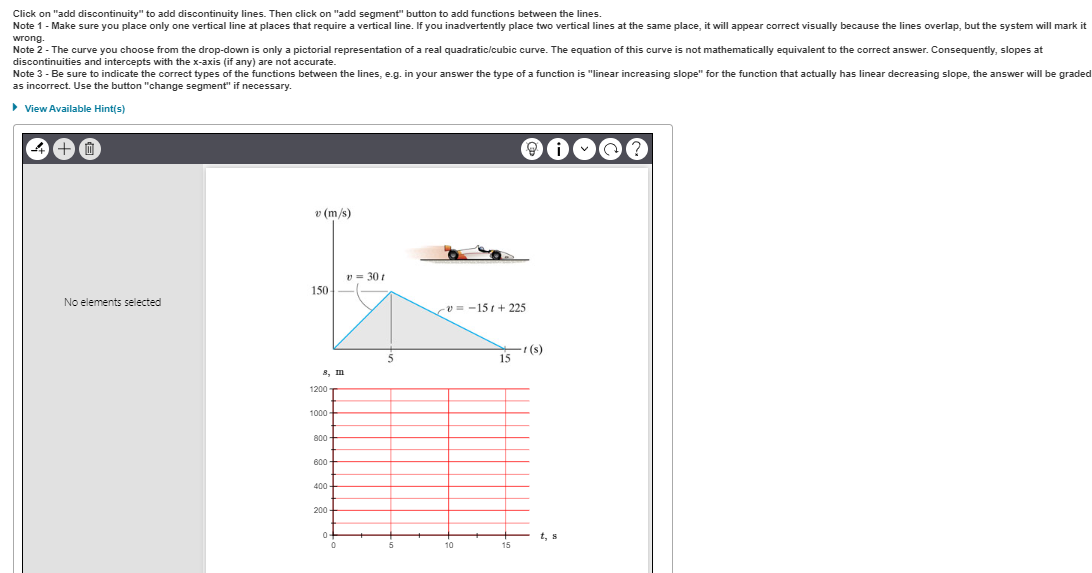 Click on "add discontinuity" to add discontinuity lines. Then click on "add segment" button to add functions between the lines.
Note 1 - Make sure you place only one vertical line at places that require a vertical line. If you inadvertently place two vertical lines at the same place, it will appear correct visually because the lines overlap, but the system will mark it wrong.
Note 2 - The curve you choose from the drop-down is only a pictorial representation of a real quadratic/cubic curve. The equation of this curve is not mathematically equivalent to the correct answer. Consequently, slopes at discontinuities and intercepts with the x-axis (if any) are not accurate.
Note 3 - Be sure to indicate the correct types of the functions between the lines, e.g. in your answer the type of a function is "linear increasing slope" for the function that actually has linear decreasing slope, the answer will be graded as incorrect. Use the button "change segment" if necessary.

View Available Hint(s)

No elements selected

$v$ (m/s)

$v = 30\,t$

150

$v = -15\,t + 225$

5

15

$t$ (s)

$s$, m

1200

1000

800

600

400

200

0

0

5

10

15

$t$, s