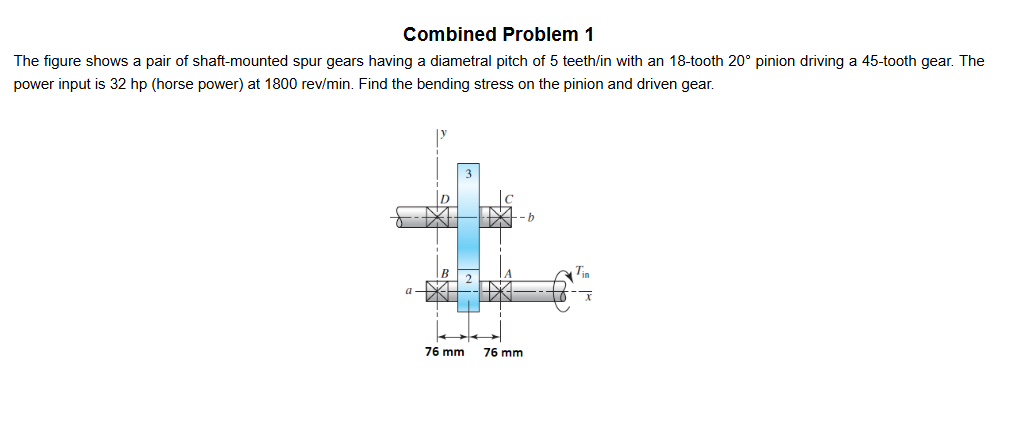 Combined Problem 1

The figure shows a pair of shaft-mounted spur gears having a diametral pitch of 5 teeth/in with an 18-tooth 20° pinion driving a 45-tooth gear. The power input is 32 hp (horse power) at 1800 rev/min. Find the bending stress on the pinion and driven gear.

y
3
D
C
b
B
2
A
$T_{in}$
a
x
76 mm
76 mm