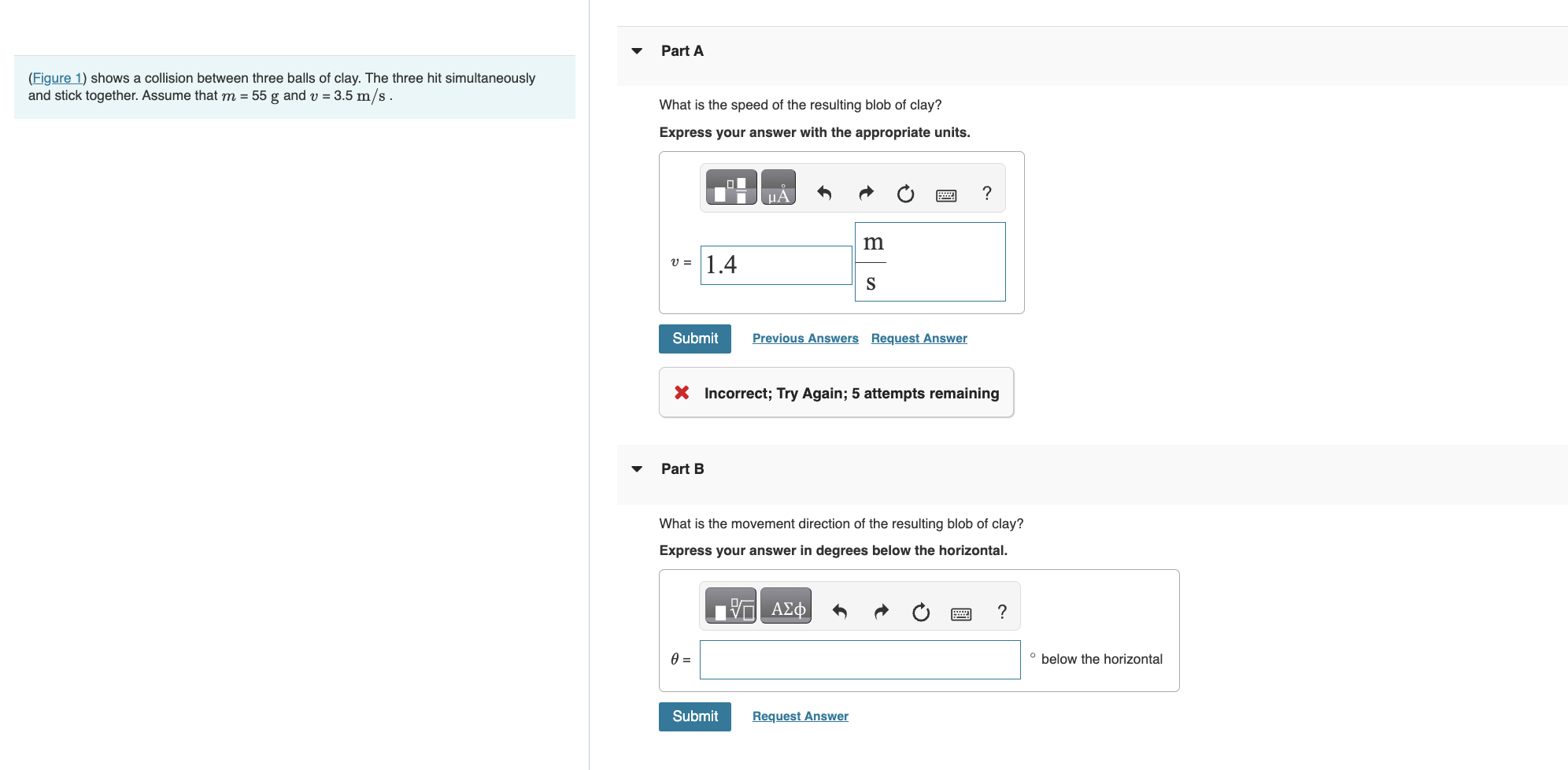 (Figure 1) shows a collision between three balls of clay. The three hit simultaneously and stick together. Assume that $m$ = 55 g and $v$ = 3.5 m/s .

Part A

What is the speed of the resulting blob of clay?

Express your answer with the appropriate units.

μÅ ?

$v$ = 1.4 $\frac{m}{s}$

Submit Previous Answers Request Answer

Incorrect; Try Again; 5 attempts remaining

Part B

What is the movement direction of the resulting blob of clay?

Express your answer in degrees below the horizontal.

ΑΣφ ?

$\theta$ = ° below the horizontal

Submit Request Answer