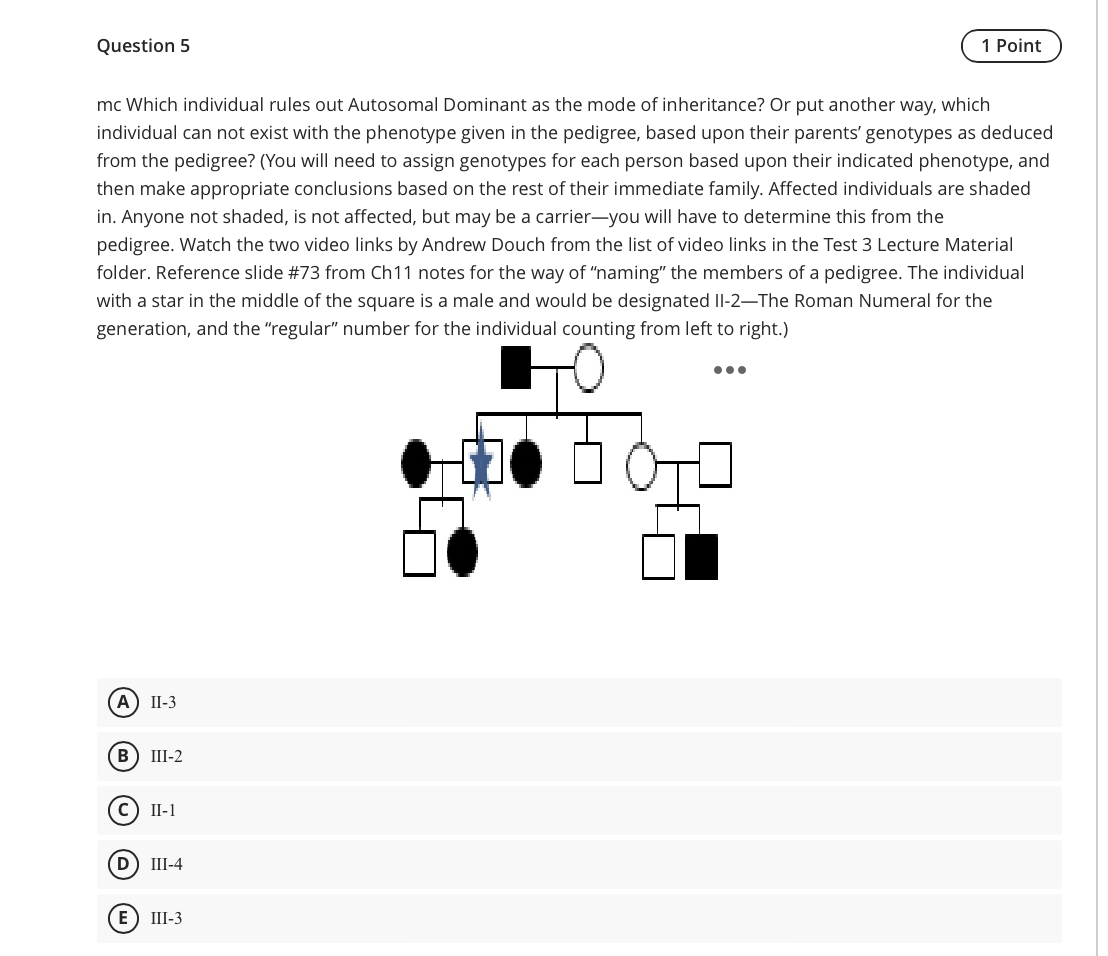 Question 5

1 Point

mc Which individual rules out Autosomal Dominant as the mode of inheritance? Or put another way, which individual can not exist with the phenotype given in the pedigree, based upon their parents' genotypes as deduced from the pedigree? (You will need to assign genotypes for each person based upon their indicated phenotype, and then make appropriate conclusions based on the rest of their immediate family. Affected individuals are shaded in. Anyone not shaded, is not affected, but may be a carrier—you will have to determine this from the pedigree. Watch the two video links by Andrew Douch from the list of video links in the Test 3 Lecture Material folder. Reference slide #73 from Ch11 notes for the way of "naming" the members of a pedigree. The individual with a star in the middle of the square is a male and would be designated II-2—The Roman Numeral for the generation, and the "regular" number for the individual counting from left to right.)

A II-3

B III-2

C II-1

D III-4

E III-3